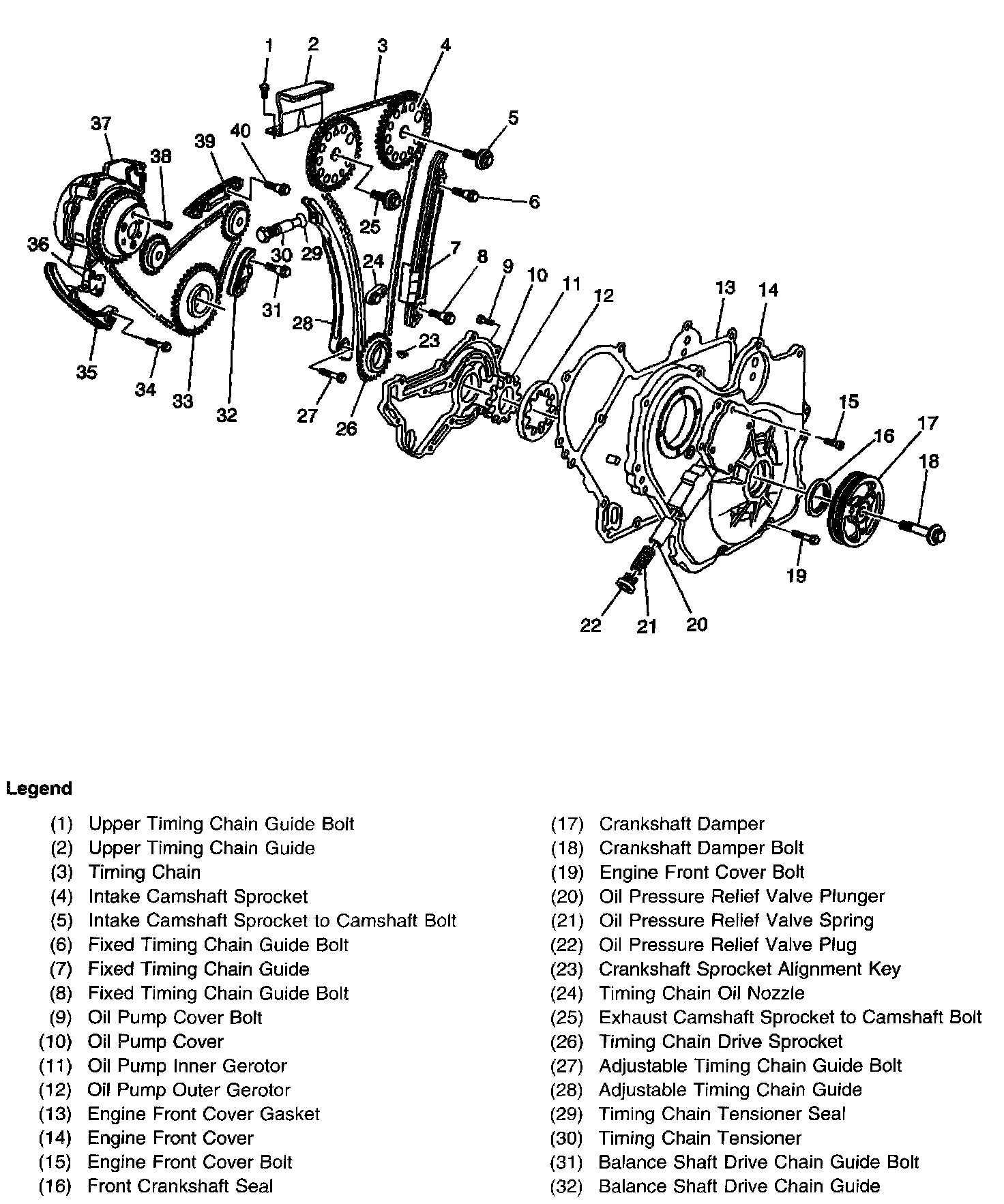 1 2 3 4 5 6 7 8 9 10 11 12 13 14 15 16 17 18 19 20 21 22 23 24 25 26 27 28 29 30 31 32 33 34 35 36 37 38 39 40

Legend

(1) Upper Timing Chain Guide Bolt
(2) Upper Timing Chain Guide
(3) Timing Chain
(4) Intake Camshaft Sprocket
(5) Intake Camshaft Sprocket to Camshaft Bolt
(6) Fixed Timing Chain Guide Bolt
(7) Fixed Timing Chain Guide
(8) Fixed Timing Chain Guide Bolt
(9) Oil Pump Cover Bolt
(10) Oil Pump Cover
(11) Oil Pump Inner Gerotor
(12) Oil Pump Outer Gerotor
(13) Engine Front Cover Gasket
(14) Engine Front Cover
(15) Engine Front Cover Bolt
(16) Front Crankshaft Seal

(17) Crankshaft Damper
(18) Crankshaft Damper Bolt
(19) Engine Front Cover Bolt
(20) Oil Pressure Relief Valve Plunger
(21) Oil Pressure Relief Valve Spring
(22) Oil Pressure Relief Valve Plug
(23) Crankshaft Sprocket Alignment Key
(24) Timing Chain Oil Nozzle
(25) Exhaust Camshaft Sprocket to Camshaft Bolt
(26) Timing Chain Drive Sprocket
(27) Adjustable Timing Chain Guide Bolt
(28) Adjustable Timing Chain Guide
(29) Timing Chain Tensioner Seal
(30) Timing Chain Tensioner
(31) Balance Shaft Drive Chain Guide Bolt
(32) Balance Shaft Drive Chain Guide