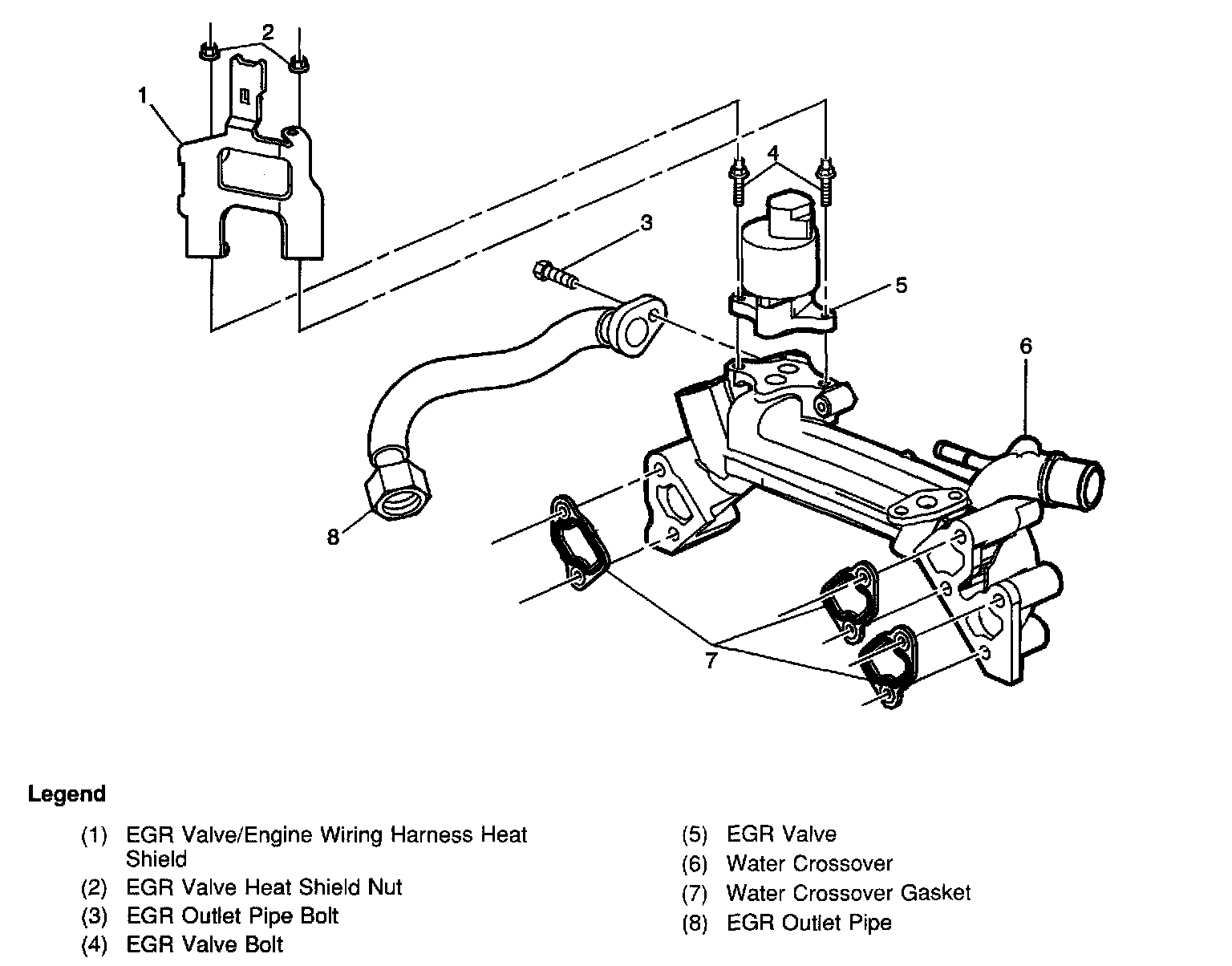 2

1

4

3

5

6

8

7

Legend

(1) EGR Valve/Engine Wiring Harness Heat Shield
(2) EGR Valve Heat Shield Nut
(3) EGR Outlet Pipe Bolt
(4) EGR Valve Bolt

(5) EGR Valve
(6) Water Crossover
(7) Water Crossover Gasket
(8) EGR Outlet Pipe