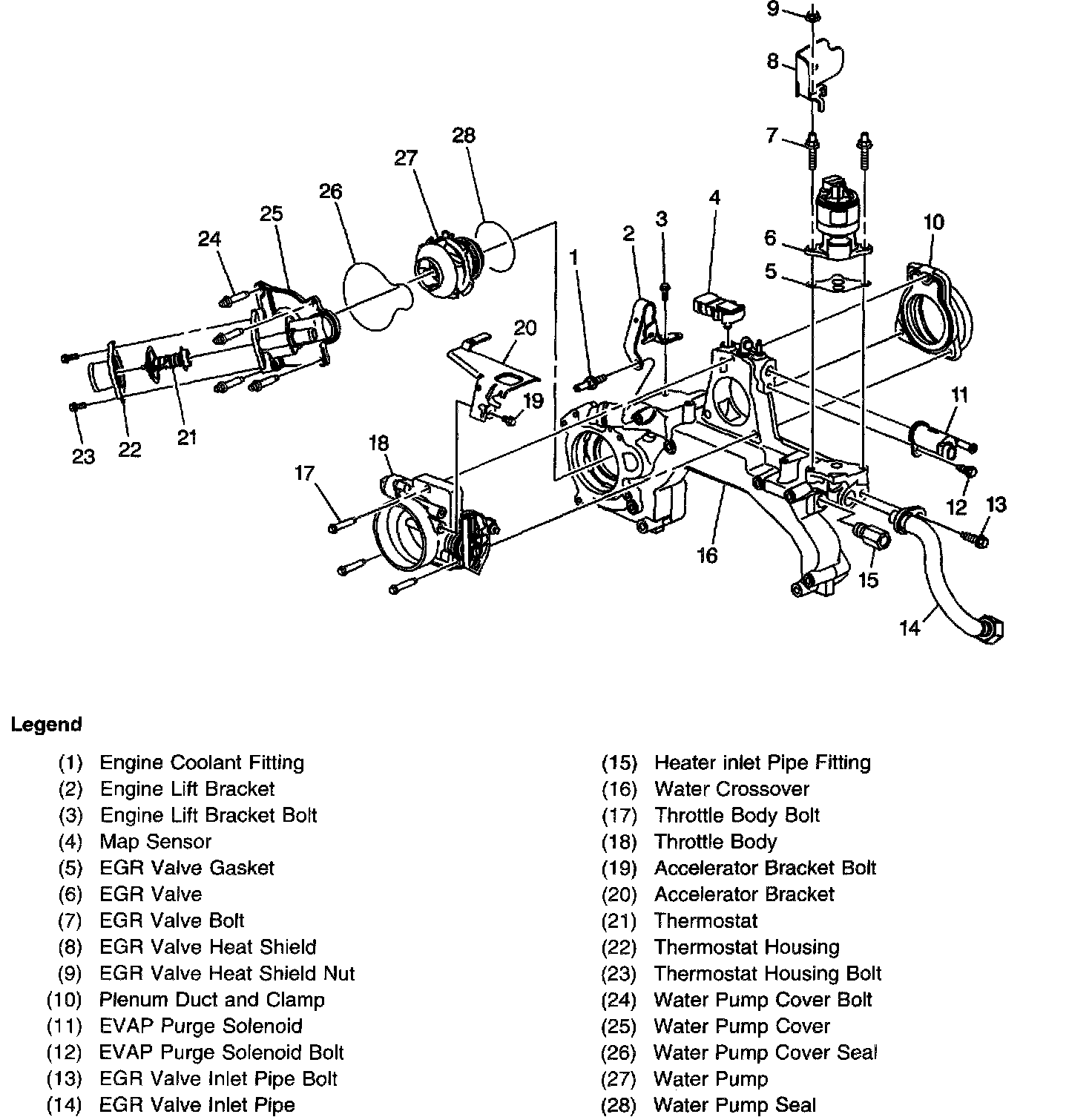 9
8
7
28
27
26
25
24
4
3
2
1
6
5
10
20
19
11
23 22 21
18
17
12 13
16
15
14

Legend

(1) Engine Coolant Fitting
(2) Engine Lift Bracket
(3) Engine Lift Bracket Bolt
(4) Map Sensor
(5) EGR Valve Gasket
(6) EGR Valve
(7) EGR Valve Bolt
(8) EGR Valve Heat Shield
(9) EGR Valve Heat Shield Nut
(10) Plenum Duct and Clamp
(11) EVAP Purge Solenoid
(12) EVAP Purge Solenoid Bolt
(13) EGR Valve Inlet Pipe Bolt
(14) EGR Valve Inlet Pipe

(15) Heater inlet Pipe Fitting
(16) Water Crossover
(17) Throttle Body Bolt
(18) Throttle Body
(19) Accelerator Bracket Bolt
(20) Accelerator Bracket
(21) Thermostat
(22) Thermostat Housing
(23) Thermostat Housing Bolt
(24) Water Pump Cover Bolt
(25) Water Pump Cover
(26) Water Pump Cover Seal
(27) Water Pump
(28) Water Pump Seal