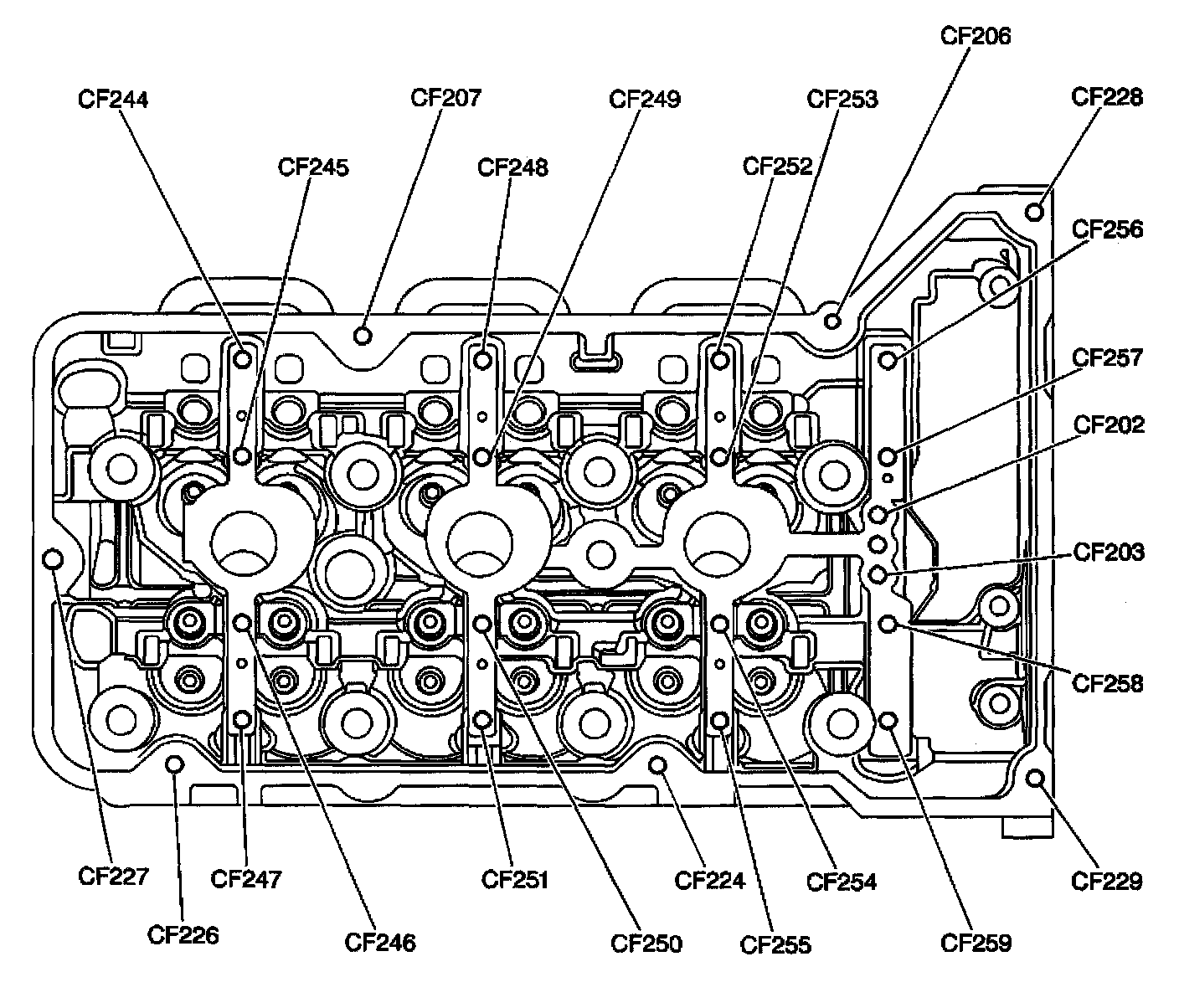 CF206
CF244
CF207
CF249
CF253
CF228
CF245
CF248
CF252
CF256
CF257
CF202
CF203
CF258
CF227
CF247
CF251
CF224
CF254
CF229
CF226
CF246
CF250
CF255
CF259