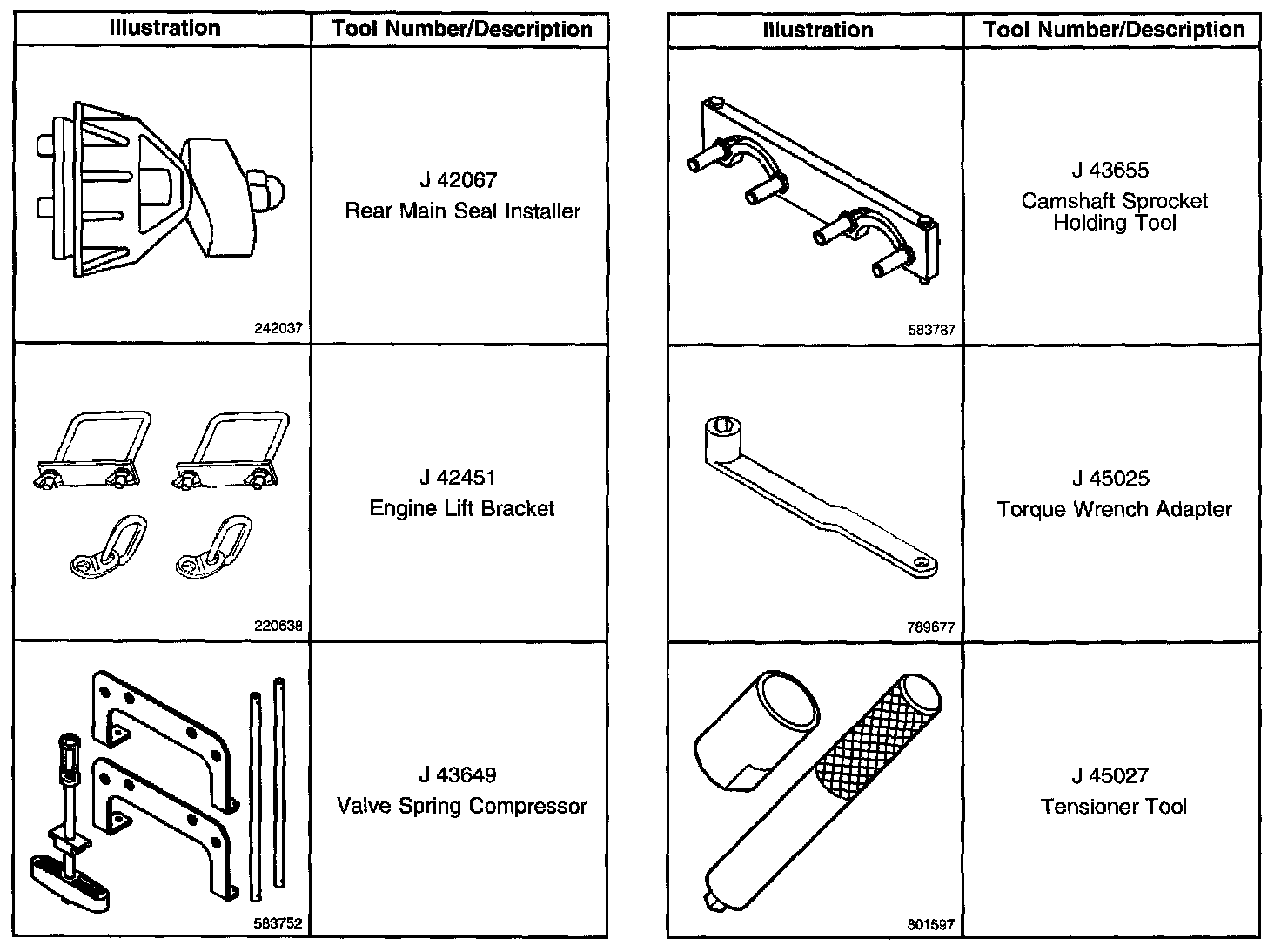 | Illustration | Tool Number/Description |
|---|---|
| 242037 | J 42067 Rear Main Seal Installer |
| 220638 | J 42451 Engine Lift Bracket |
| 583752 | J 43649 Valve Spring Compressor |

| Illustration | Tool Number/Description |
|---|---|
| 583787 | J 43655 Camshaft Sprocket Holding Tool |
| 789677 | J 45025 Torque Wrench Adapter |
| 801597 | J 45027 Tensioner Tool |