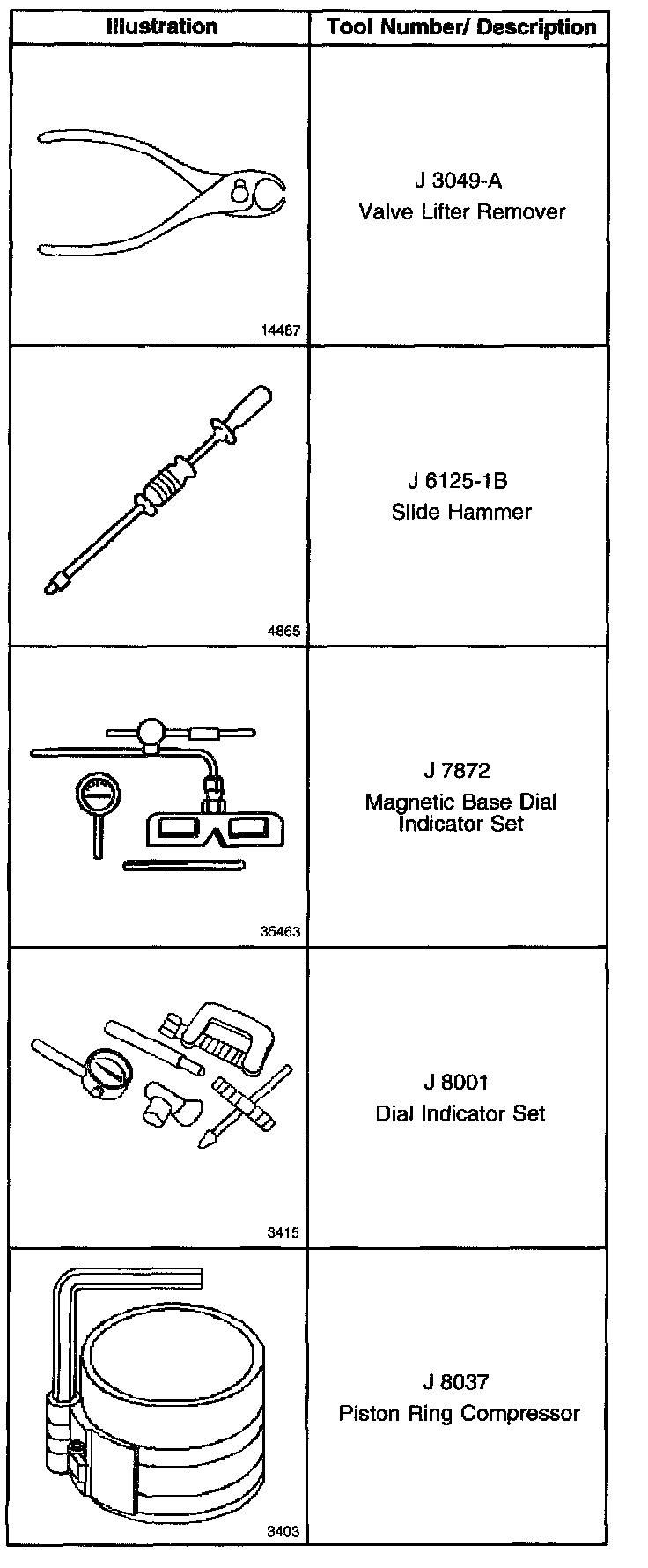 | Illustration | Tool Number/ Description |
|---|---|
| 14467 | J 3049-A Valve Lifter Remover |
| 4865 | J 6125-1B Slide Hammer |
| 35463 | J 7872 Magnetic Base Dial Indicator Set |
| 3415 | J 8001 Dial Indicator Set |
| 3403 | J 8037 Piston Ring Compressor |