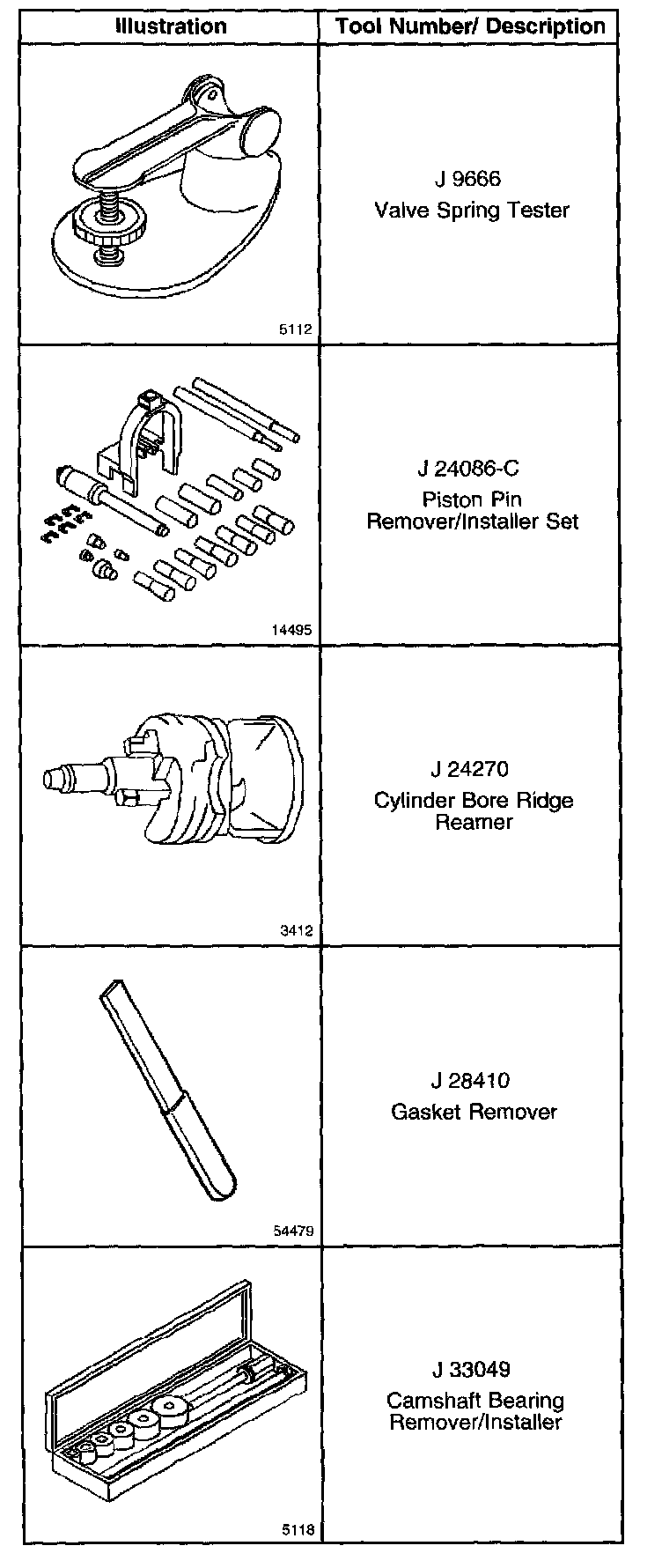 | Illustration | Tool Number/ Description |
|---|---|
| 5112 | J 9666 Valve Spring Tester |
| 14495 | J 24086-C Piston Pin Remover/Installer Set |
| 3412 | J 24270 Cylinder Bore Ridge Reamer |
| 54479 | J 28410 Gasket Remover |
| 5118 | J 33049 Camshaft Bearing Remover/Installer |