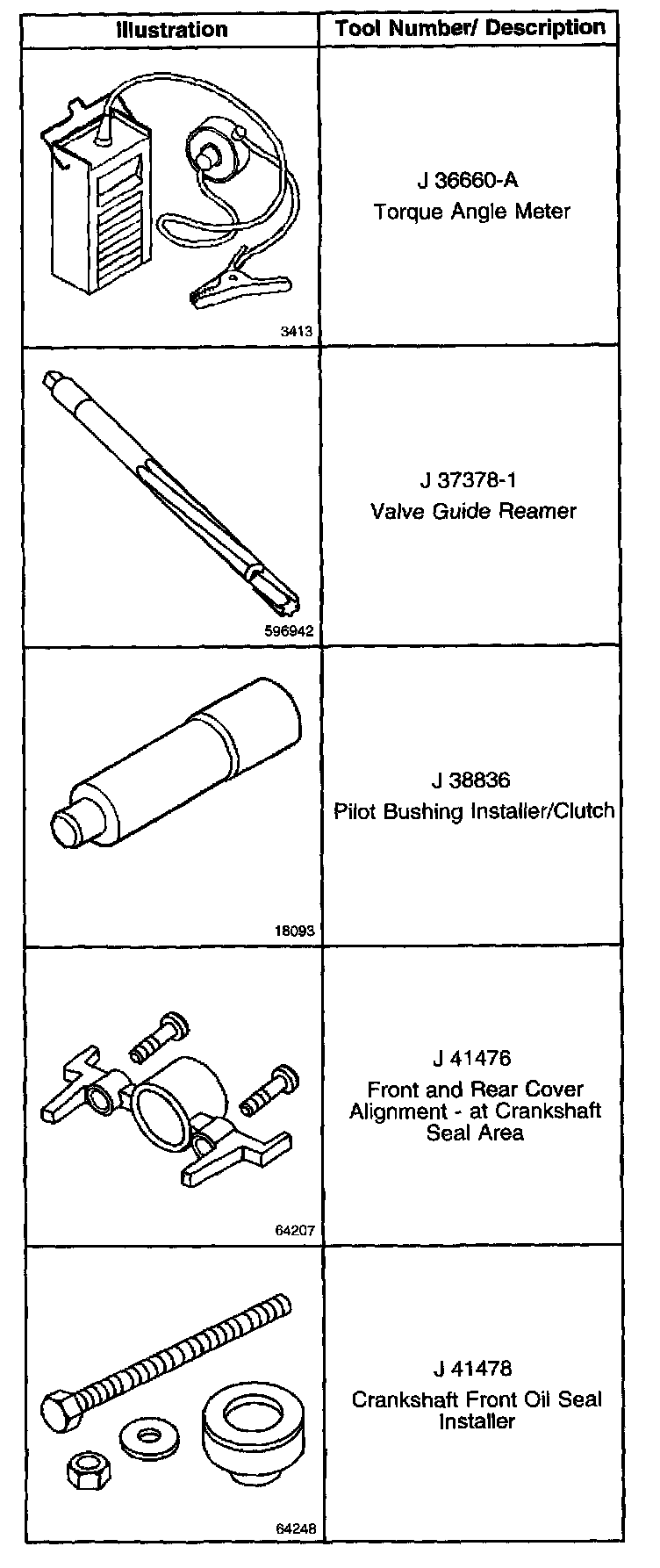 | Illustration | Tool Number/ Description |
|---|---|
| 3413 | J 36660-A Torque Angle Meter |
| 596942 | J 37378-1 Valve Guide Reamer |
| 18093 | J 38836 Pilot Bushing Installer/Clutch |
| 64207 | J 41476 Front and Rear Cover Alignment - at Crankshaft Seal Area |
| 64248 | J 41478 Crankshaft Front Oil Seal Installer |