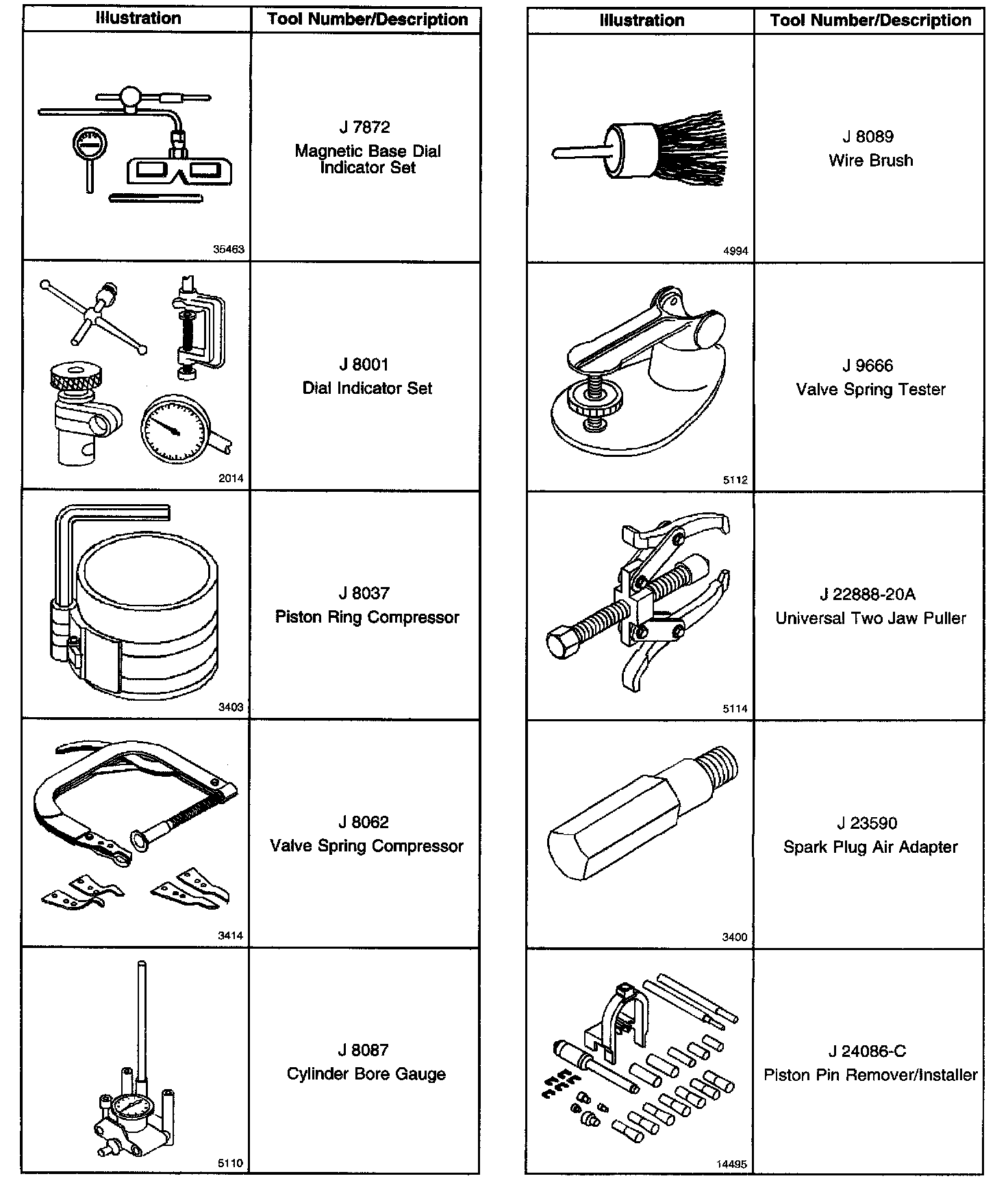 | Illustration | Tool Number/Description |
|---|---|
| 35463 | J 7872 Magnetic Base Dial Indicator Set |
| 2014 | J 8001 Dial Indicator Set |
| 3403 | J 8037 Piston Ring Compressor |
| 3414 | J 8062 Valve Spring Compressor |
| 5110 | J 8087 Cylinder Bore Gauge |

| Illustration | Tool Number/Description |
|---|---|
| 4994 | J 8089 Wire Brush |
| 5112 | J 9666 Valve Spring Tester |
| 5114 | J 22888-20A Universal Two Jaw Puller |
| 3400 | J 23590 Spark Plug Air Adapter |
| 14495 | J 24086-C Piston Pin Remover/Installer |