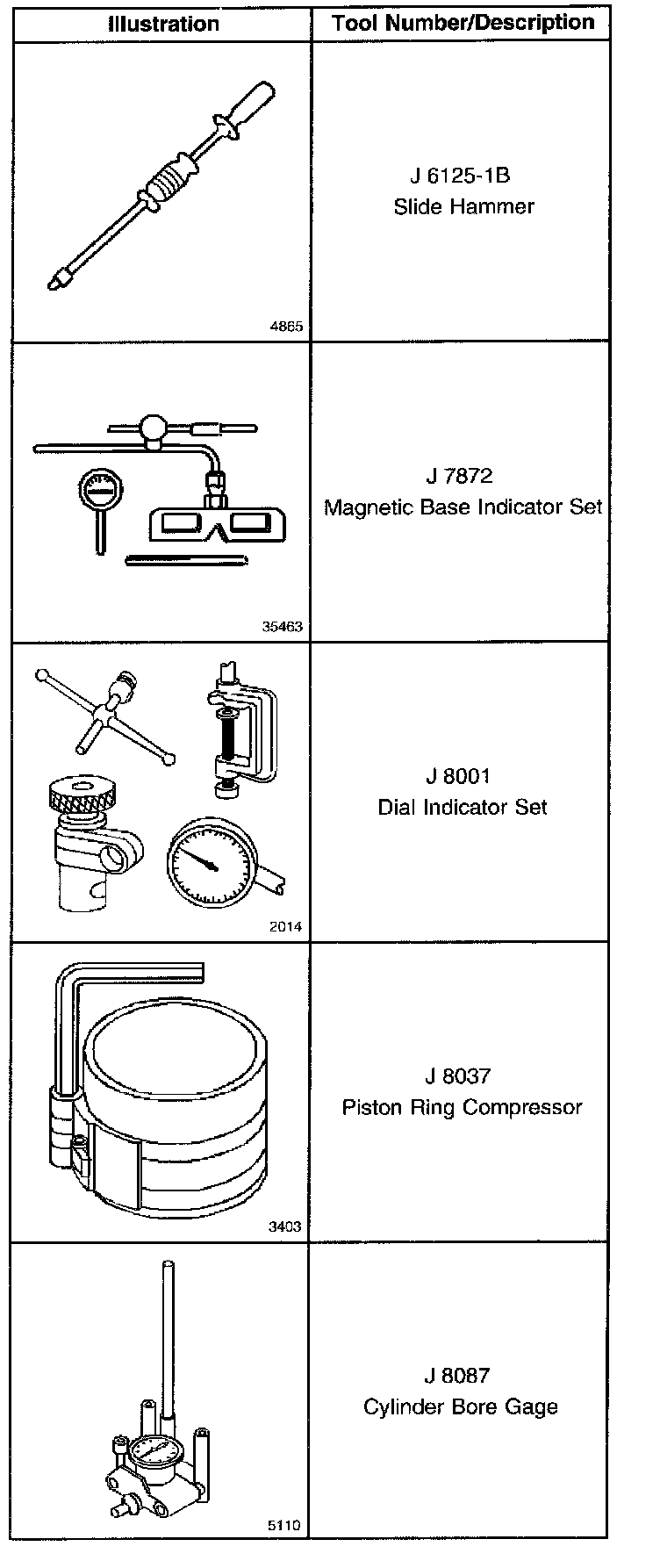 | Illustration | Tool Number/Description |
|---|---|
| 4865 | J 6125-1B Slide Hammer |
| 35463 | J 7872 Magnetic Base Indicator Set |
| 2014 | J 8001 Dial Indicator Set |
| 3403 | J 8037 Piston Ring Compressor |
| 5110 | J 8087 Cylinder Bore Gage |