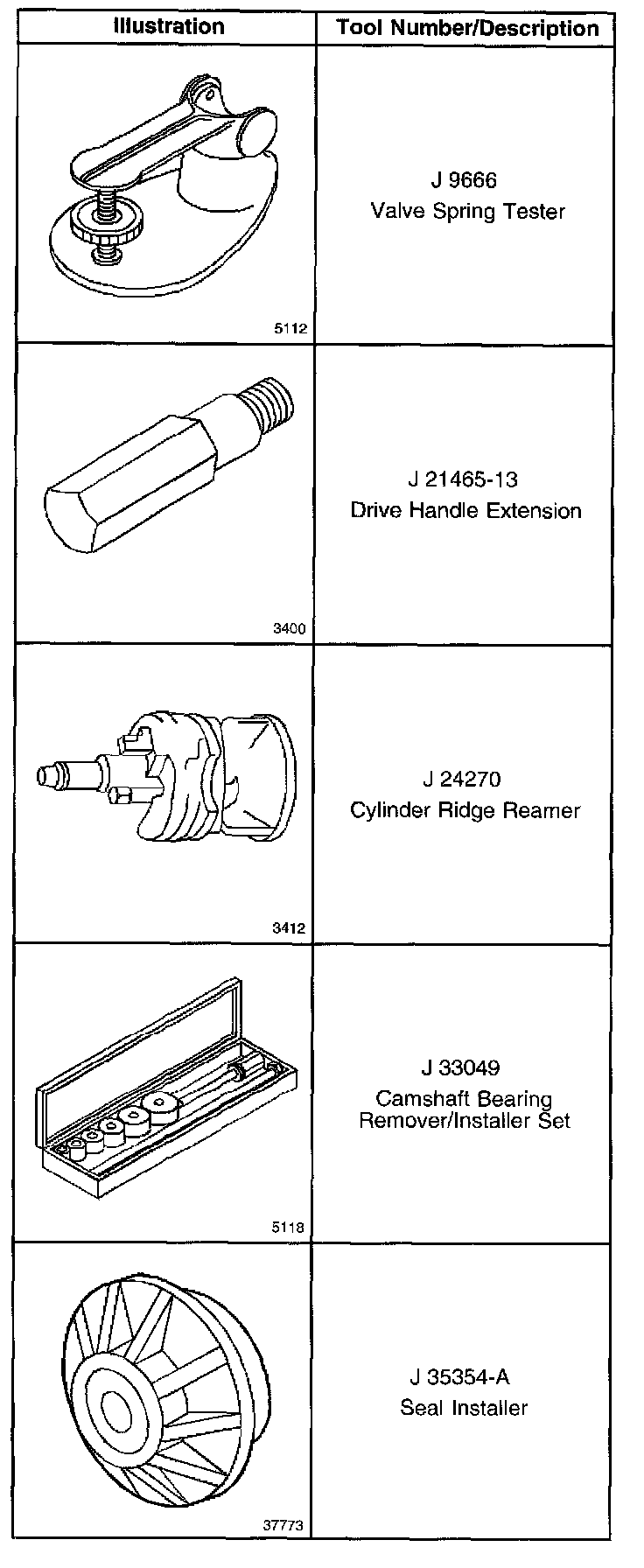 | Illustration | Tool Number/Description |
|---|---|
| 5112 | J 9666 Valve Spring Tester |
| 3400 | J 21465-13 Drive Handle Extension |
| 3412 | J 24270 Cylinder Ridge Reamer |
| 5118 | J 33049 Camshaft Bearing Remover/Installer Set |
| 37773 | J 35354-A Seal Installer |