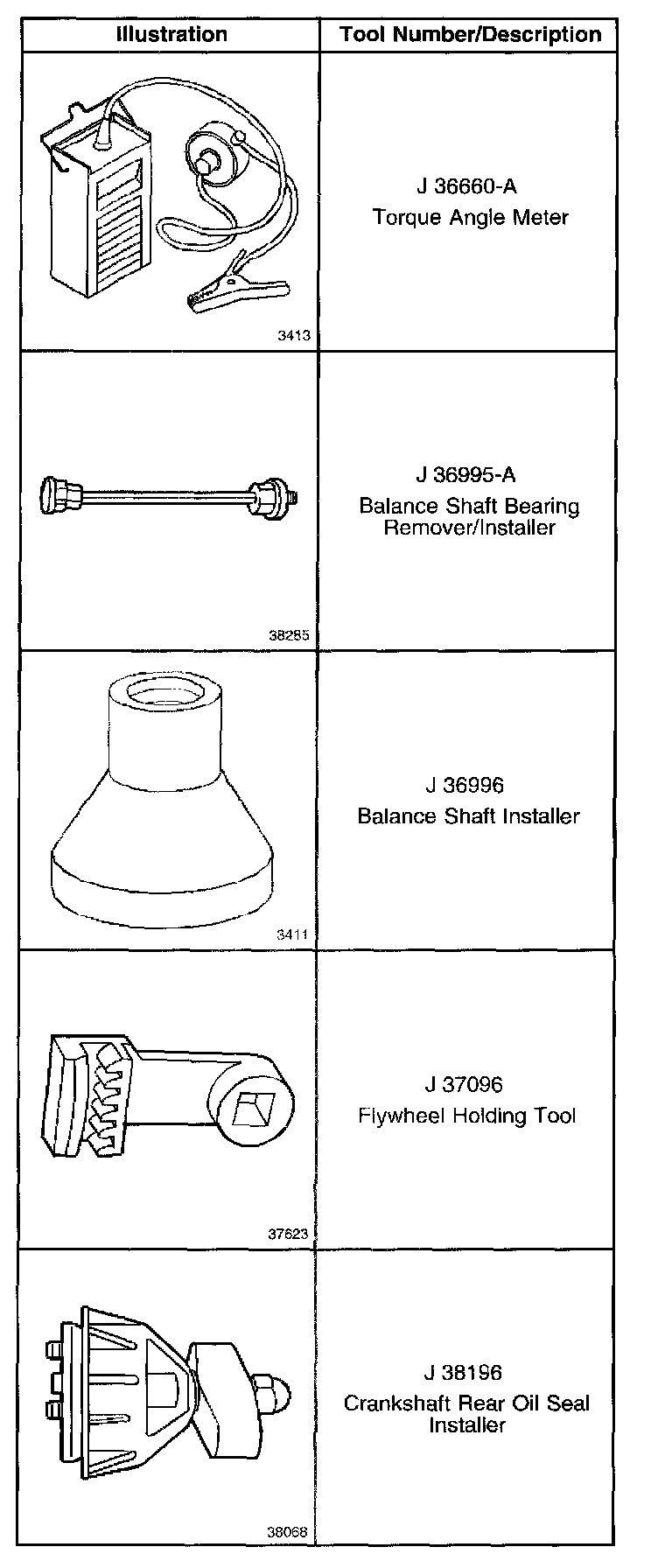 | Illustration | Tool Number/Description |
|---|---|
| 3413 | J 36660-A Torque Angle Meter |
| 38285 | J 36995-A Balance Shaft Bearing Remover/Installer |
| 3411 | J 36996 Balance Shaft Installer |
| 37623 | J 37096 Flywheel Holding Tool |
| 38068 | J 38196 Crankshaft Rear Oil Seal Installer |