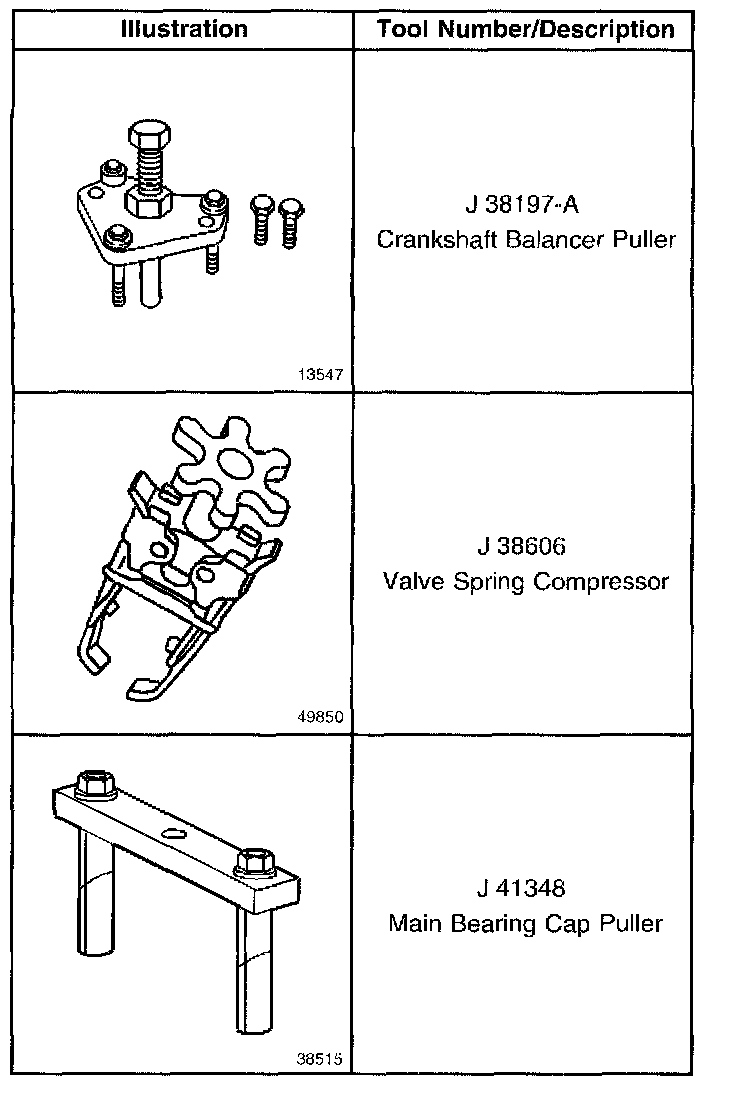 | Illustration | Tool Number/Description |
|---|---|
| 13547 | J 38197-A Crankshaft Balancer Puller |
| 49850 | J 38606 Valve Spring Compressor |
| 38515 | J 41348 Main Bearing Cap Puller |