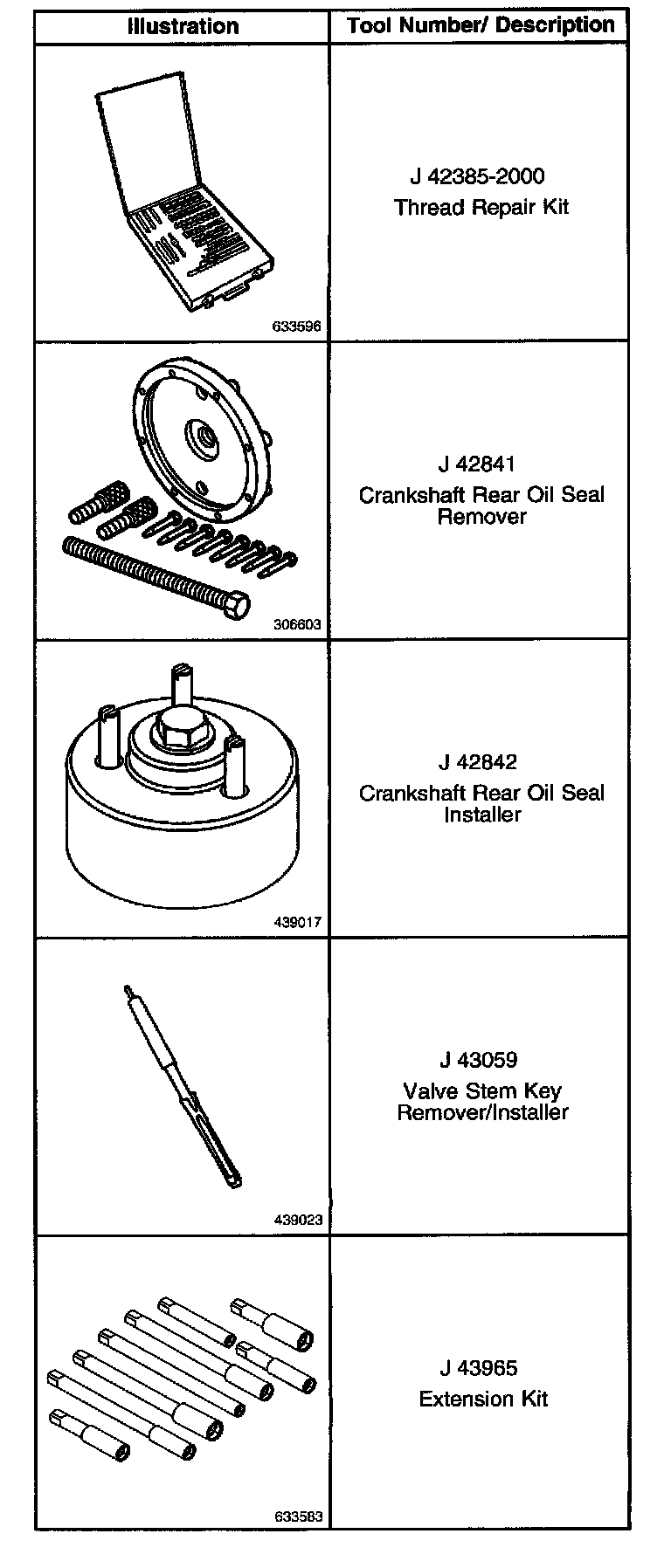 | Illustration | Tool Number/ Description |
|---|---|
| 633596 | J 42385-2000 Thread Repair Kit |
| 306603 | J 42841 Crankshaft Rear Oil Seal Remover |
| 439017 | J 42842 Crankshaft Rear Oil Seal Installer |
| 439023 | J 43059 Valve Stem Key Remover/Installer |
| 633583 | J 43965 Extension Kit |