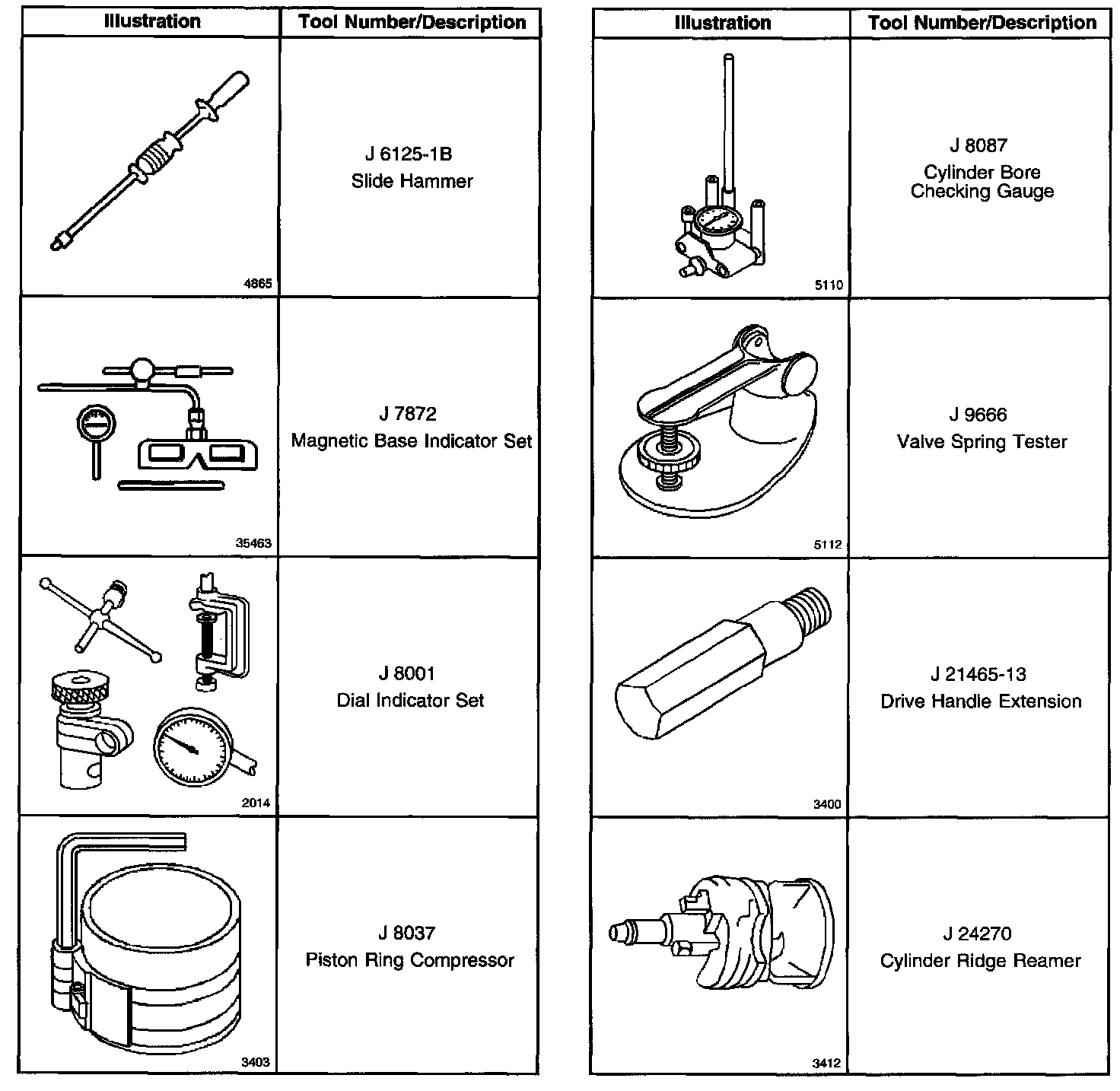 | Illustration | Tool Number/Description |
|---|---|
| 4865 | J 6125-1B Slide Hammer |
| 35463 | J 7872 Magnetic Base Indicator Set |
| 2014 | J 8001 Dial Indicator Set |
| 3403 | J 8037 Piston Ring Compressor |

| Illustration | Tool Number/Description |
|---|---|
| 5110 | J 8087 Cylinder Bore Checking Gauge |
| 5112 | J 9666 Valve Spring Tester |
| 3400 | J 21465-13 Drive Handle Extension |
| 3412 | J 24270 Cylinder Ridge Reamer |