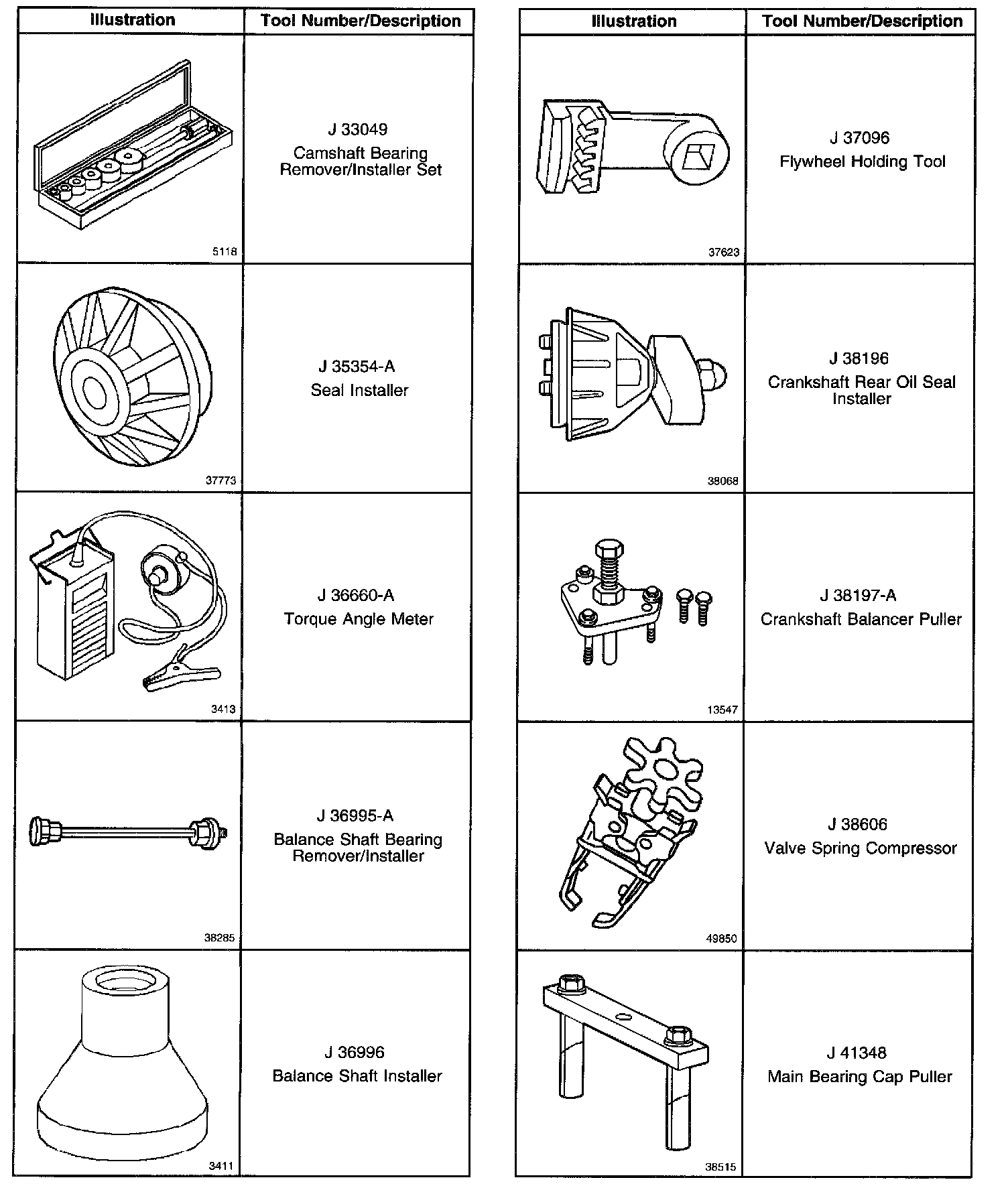 | Illustration | Tool Number/Description |
|---|---|
| 5118 | J 33049 Camshaft Bearing Remover/Installer Set |
| 37773 | J 35354-A Seal Installer |
| 3413 | J 36660-A Torque Angle Meter |
| 38285 | J 36995-A Balance Shaft Bearing Remover/Installer |
| 3411 | J 36996 Balance Shaft Installer |

| Illustration | Tool Number/Description |
|---|---|
| 37623 | J 37096 Flywheel Holding Tool |
| 38068 | J 38196 Crankshaft Rear Oil Seal Installer |
| 13547 | J 38197-A Crankshaft Balancer Puller |
| 49850 | J 38606 Valve Spring Compressor |
| 38515 | J 41348 Main Bearing Cap Puller |