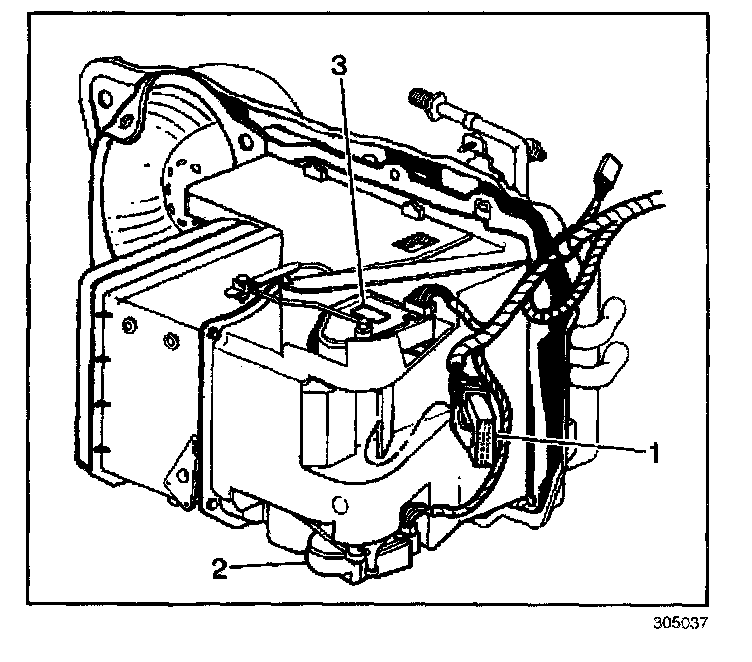 3
1
2
305037