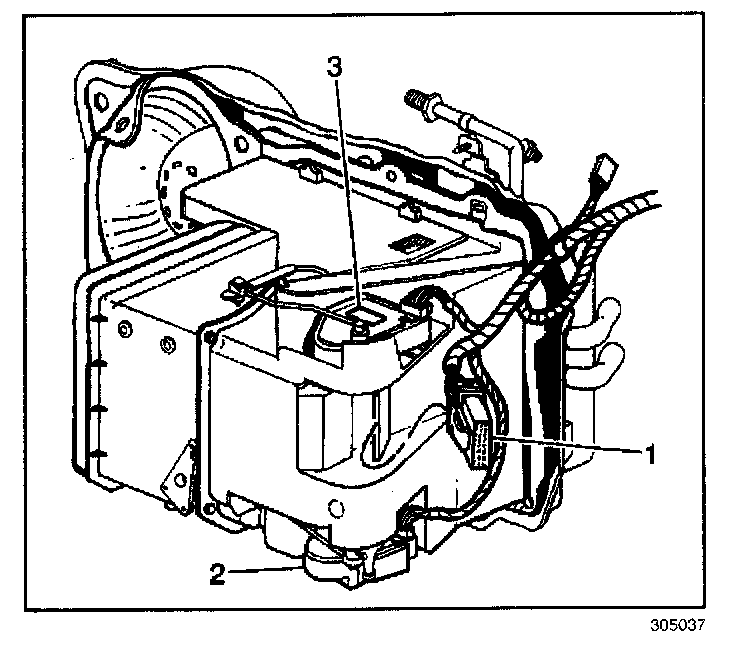 3

1

2

305037