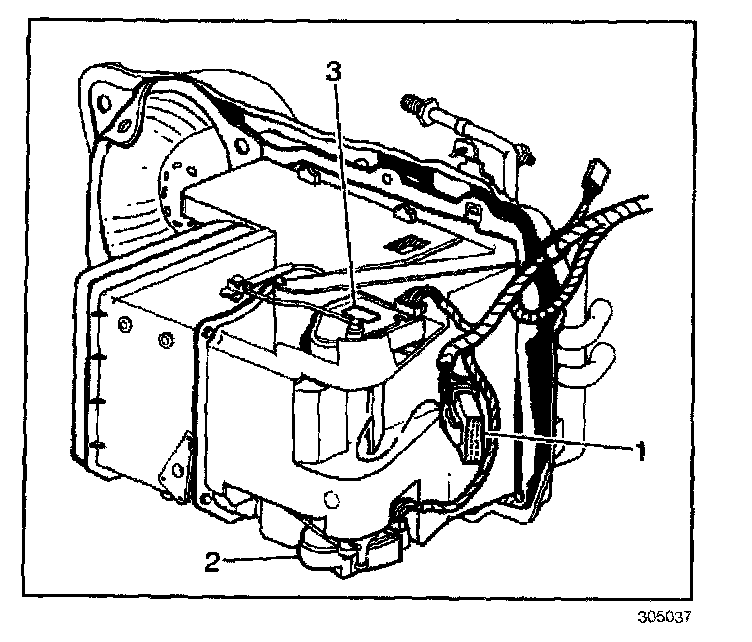 3

1

2

305037