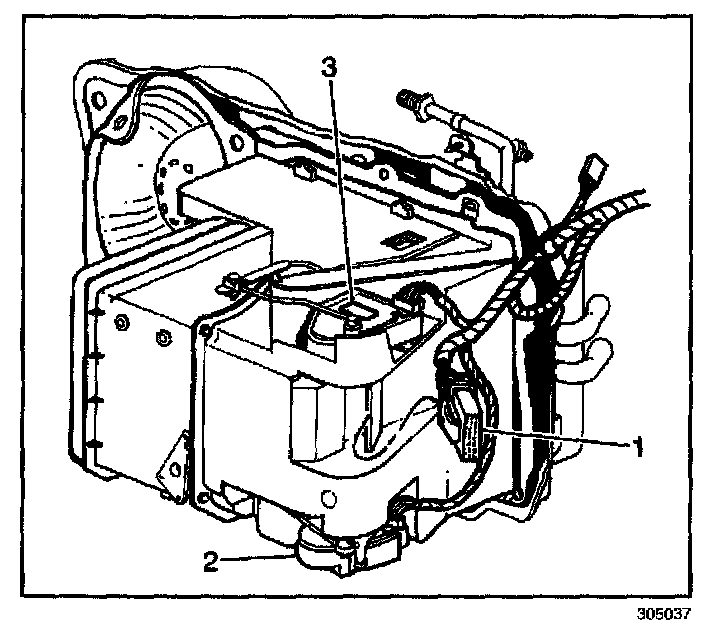 3
1
2
305037