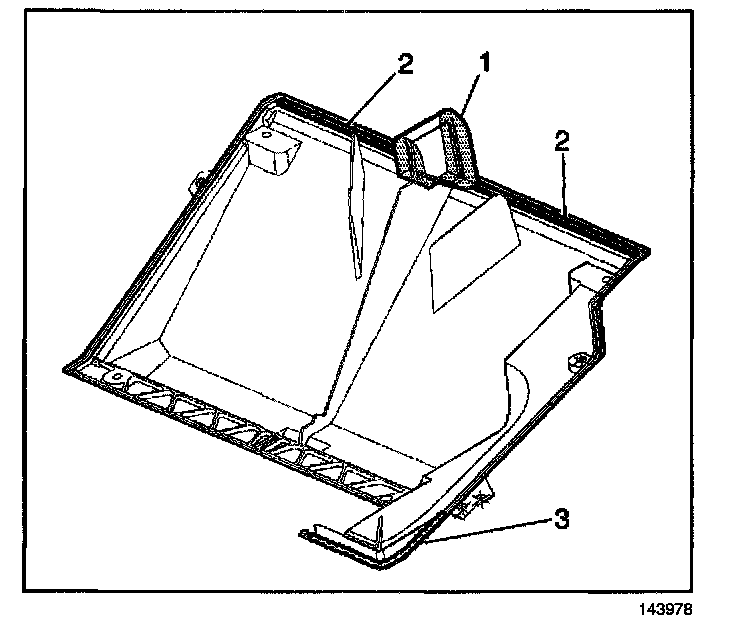 2
1
2
3
143978