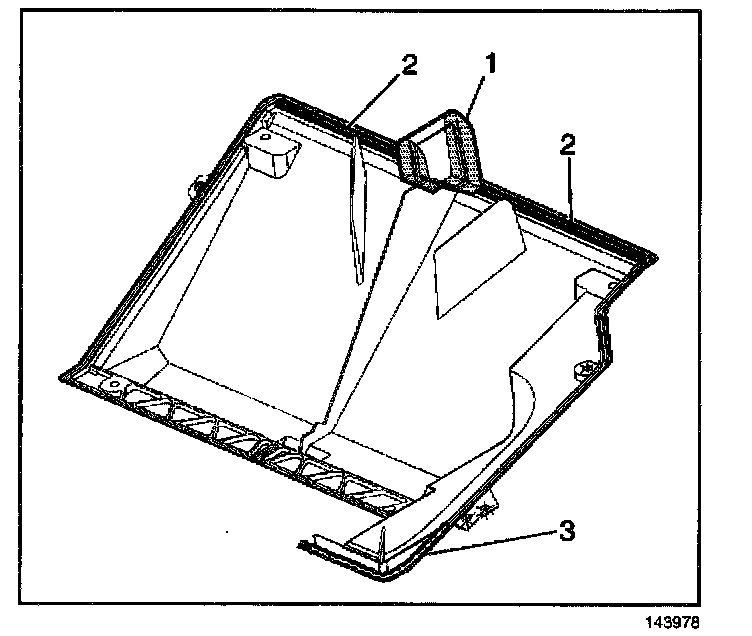 2
1
2
3
143978