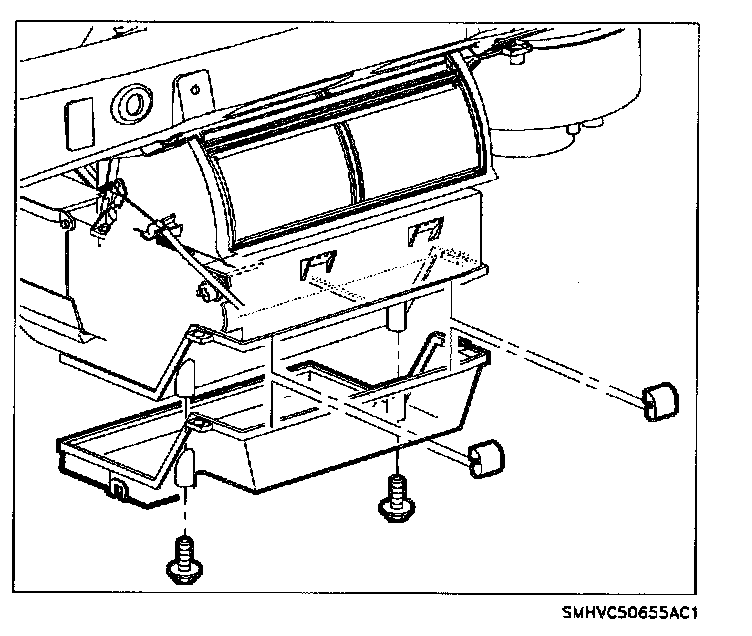 SMHVC50655AC1