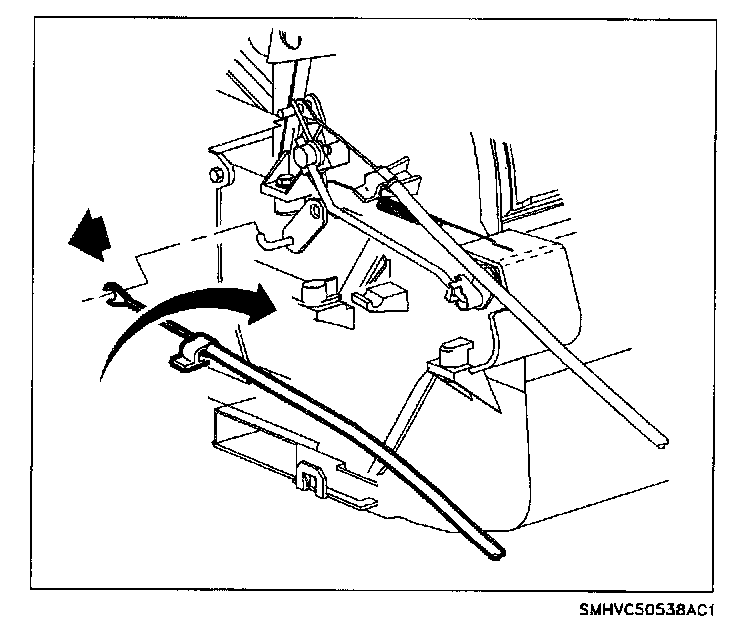 SMHVC50538AC1