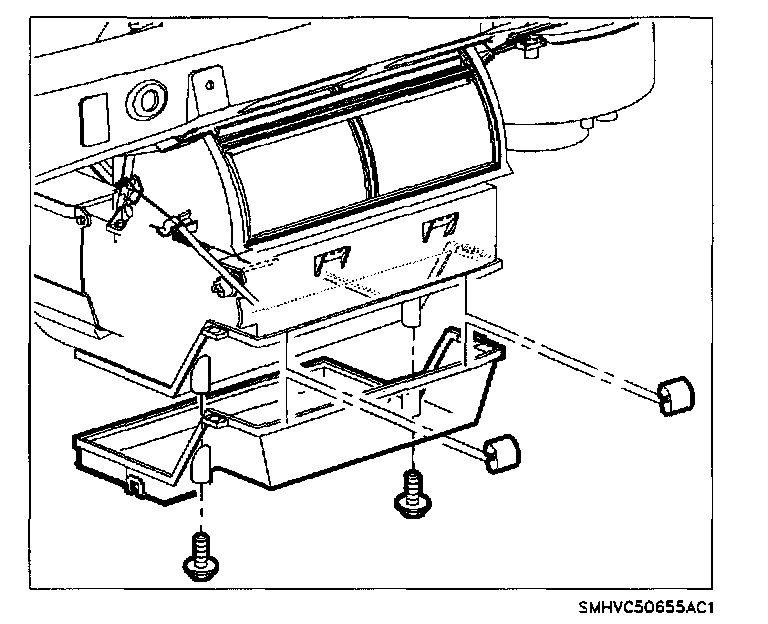 SMHVC50655AC1