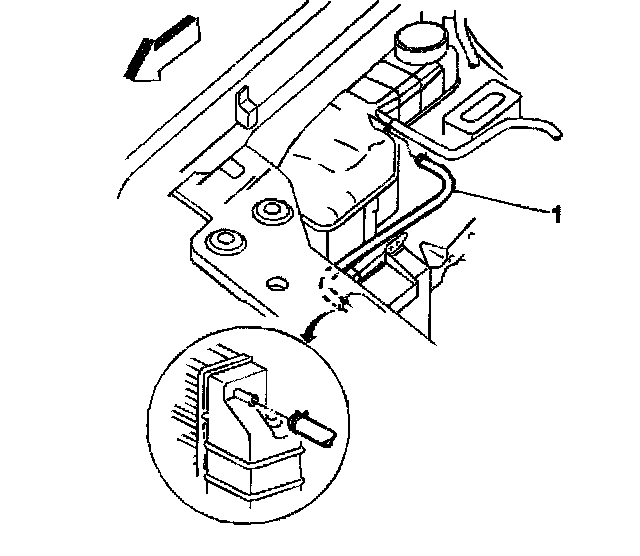 1