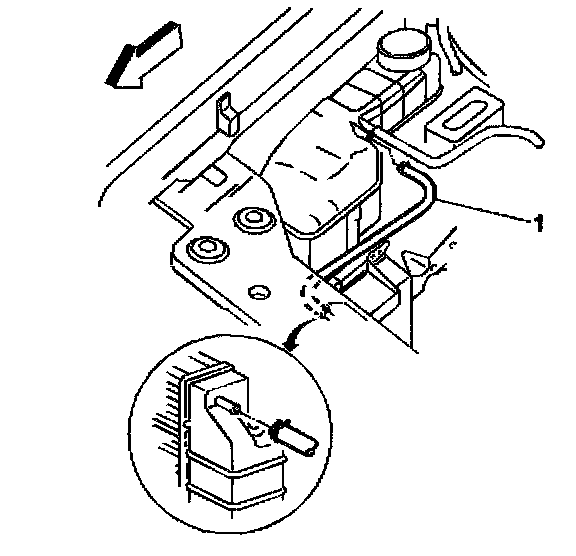 1