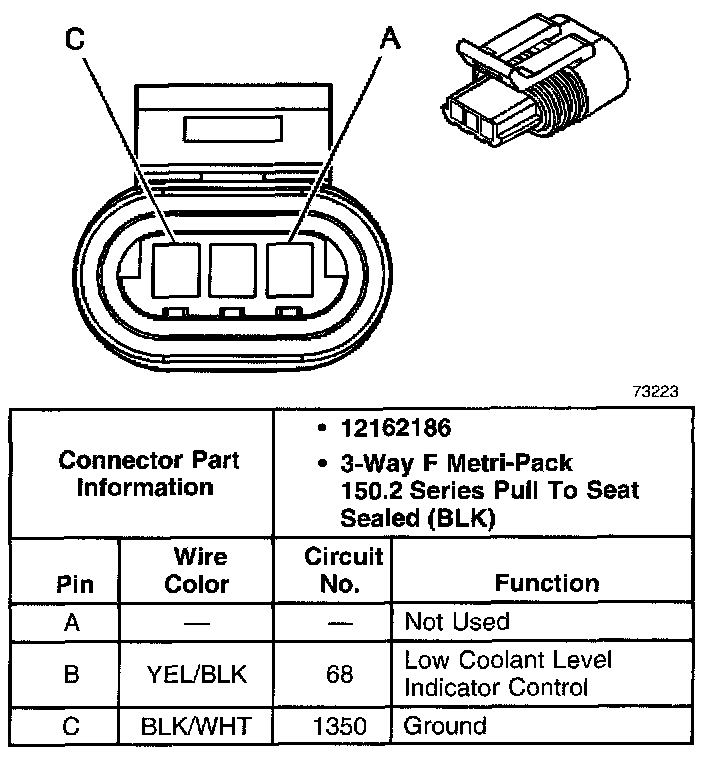 C

A

73223

| Connector Part Information | | • 12162186 • 3-Way F Metri-Pack 150.2 Series Pull To Seat Sealed (BLK) | |
|---|---|---|---|
| Pin | Wire Color | Circuit No. | Function |
| A | — | — | Not Used |
| B | YEL/BLK | 68 | Low Coolant Level Indicator Control |
| C | BLK/WHT | 1350 | Ground |