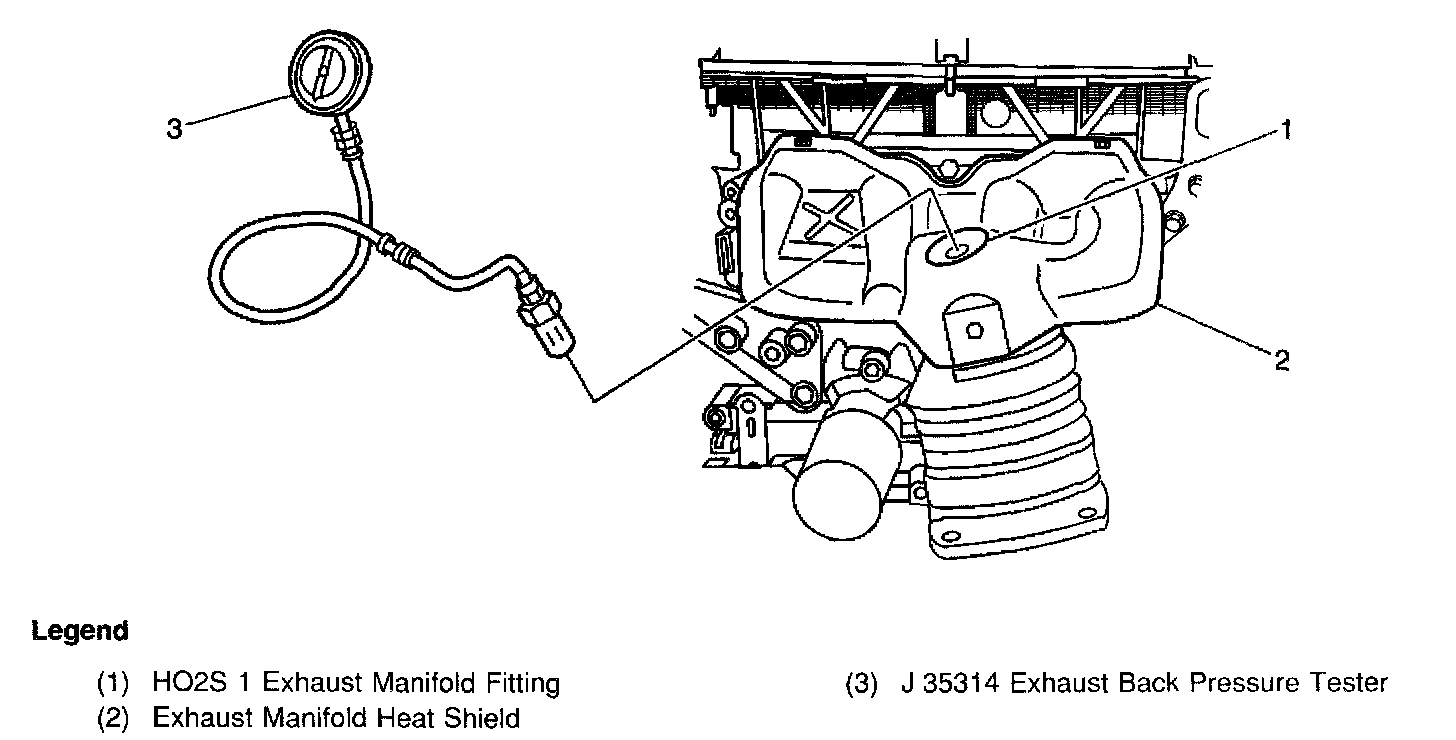 3

1

2

Legend

(1) HO2S 1 Exhaust Manifold Fitting
(2) Exhaust Manifold Heat Shield

(3) J 35314 Exhaust Back Pressure Tester