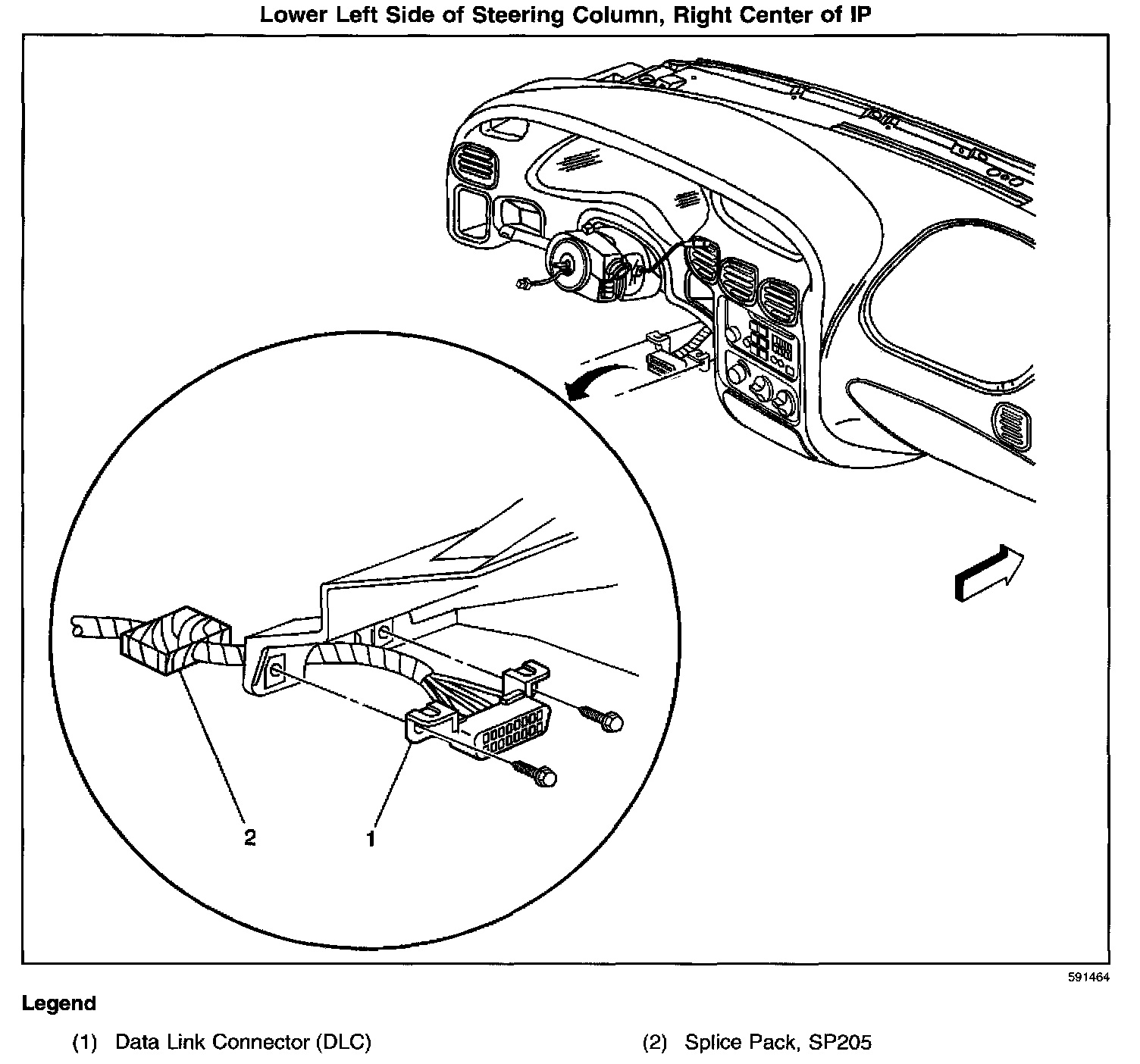 Lower Left Side of Steering Column, Right Center of IP

2

1

591464

Legend

(1) Data Link Connector (DLC)

(2) Splice Pack, SP205