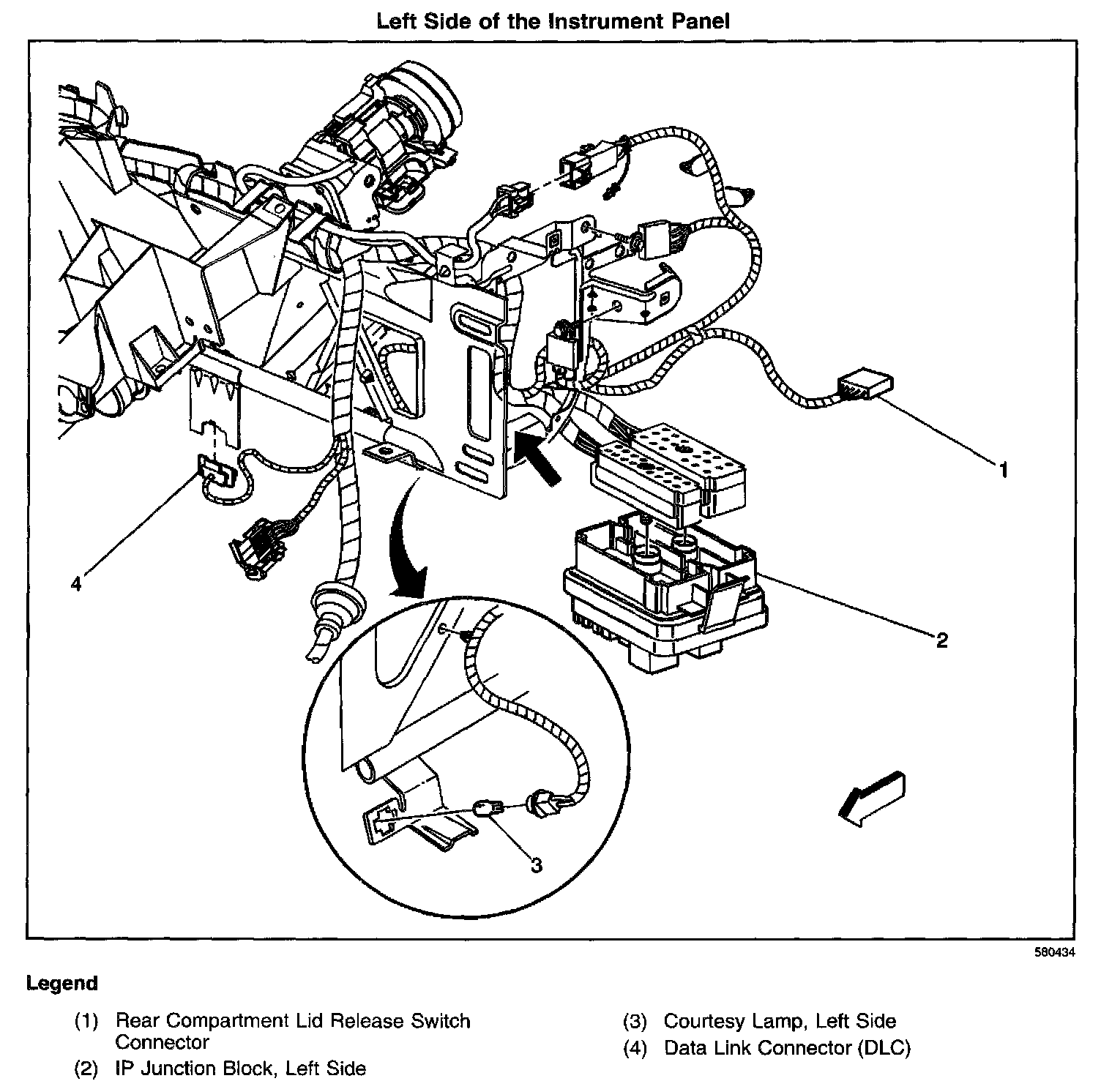 Left Side of the Instrument Panel

1

4

2

3

580434

Legend

(1) Rear Compartment Lid Release Switch Connector
(2) IP Junction Block, Left Side

(3) Courtesy Lamp, Left Side
(4) Data Link Connector (DLC)