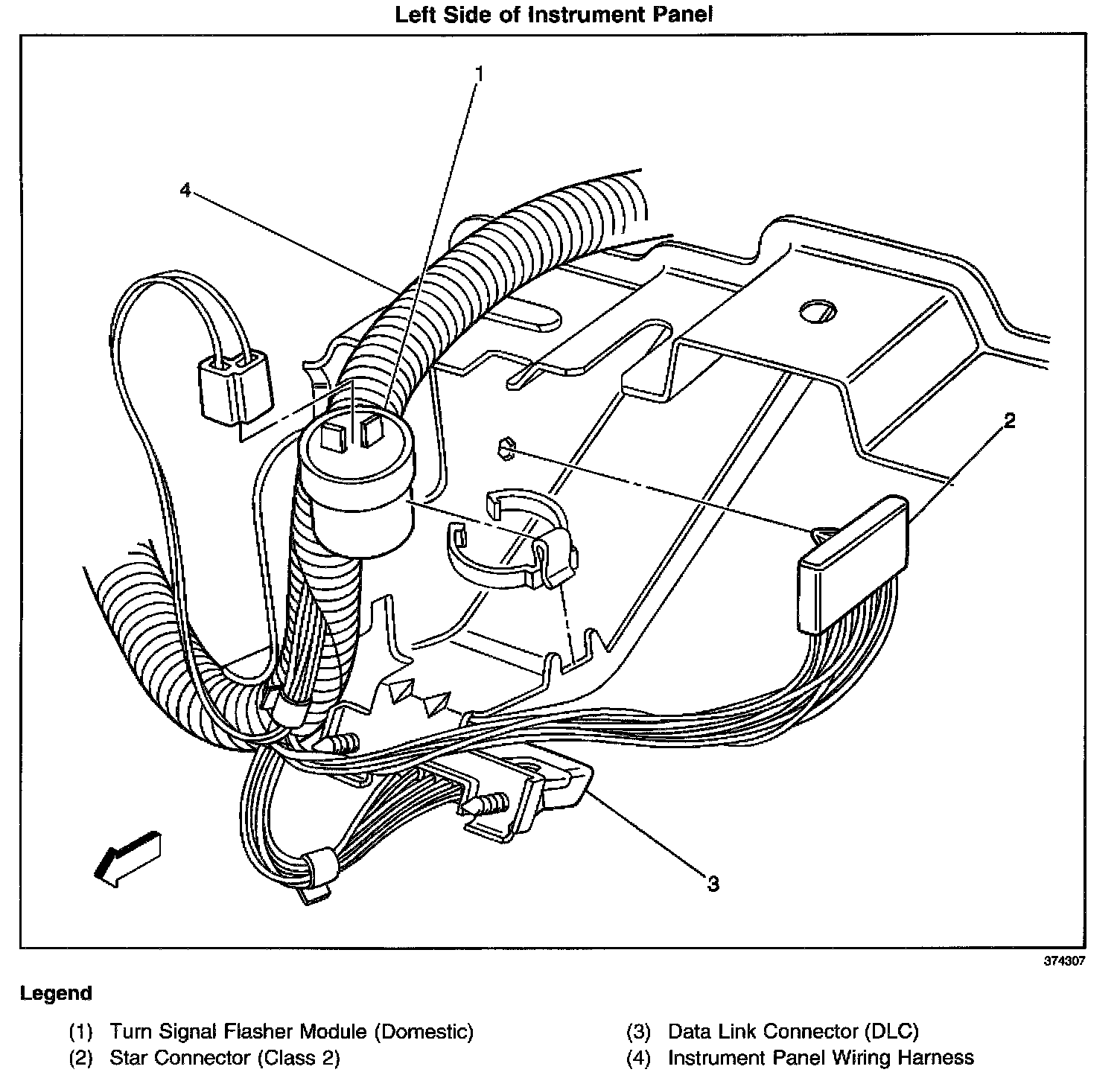 Left Side of Instrument Panel

1

4

2

3

374307

Legend

(1) Turn Signal Flasher Module (Domestic)
(2) Star Connector (Class 2)

(3) Data Link Connector (DLC)
(4) Instrument Panel Wiring Harness