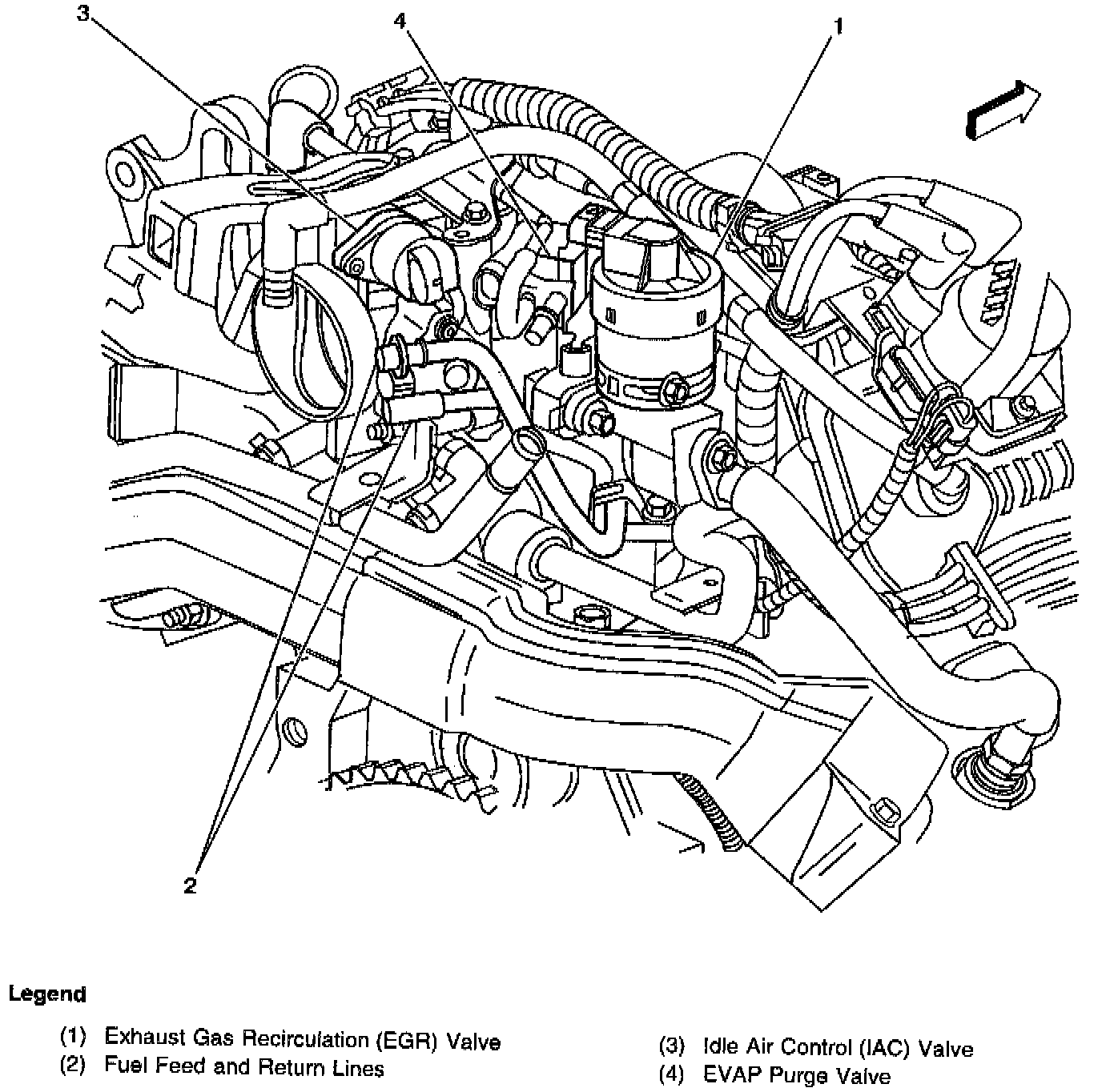 3

4

1

2

Legend

(1) Exhaust Gas Recirculation (EGR) Valve
(2) Fuel Feed and Return Lines

(3) Idle Air Control (IAC) Valve
(4) EVAP Purge Valve