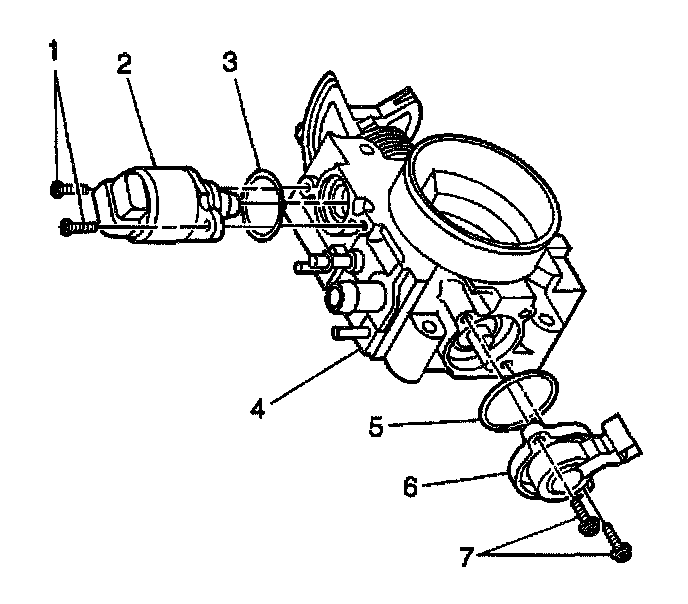 1
2
3
4
5
6
7