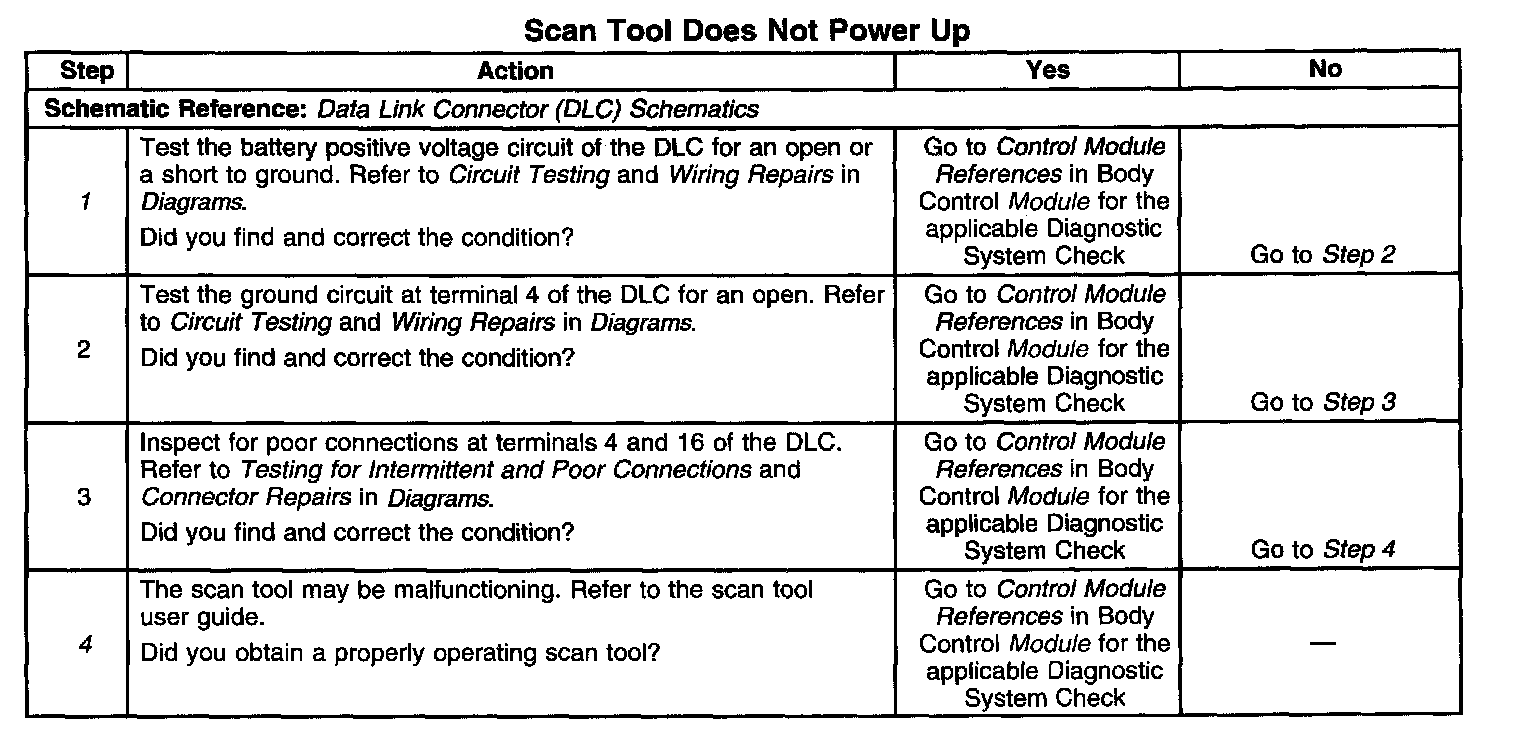 Scan Tool Does Not Power Up

| Step | Action | Yes | No |
|---|---|---|---|
| Schematic Reference: Data Link Connector (DLC) Schematics | | | |
| 1 | Test the battery positive voltage circuit of the DLC for an open or a short to ground. Refer to Circuit Testing and Wiring Repairs in Diagrams. Did you find and correct the condition? | Go to Control Module References in Body Control Module for the applicable Diagnostic System Check | Go to Step 2 |
| 2 | Test the ground circuit at terminal 4 of the DLC for an open. Refer to Circuit Testing and Wiring Repairs in Diagrams. Did you find and correct the condition? | Go to Control Module References in Body Control Module for the applicable Diagnostic System Check | Go to Step 3 |
| 3 | Inspect for poor connections at terminals 4 and 16 of the DLC. Refer to Testing for Intermittent and Poor Connections and Connector Repairs in Diagrams. Did you find and correct the condition? | Go to Control Module References in Body Control Module for the applicable Diagnostic System Check | Go to Step 4 |
| 4 | The scan tool may be malfunctioning. Refer to the scan tool user guide. Did you obtain a properly operating scan tool? | Go to Control Module References in Body Control Module for the applicable Diagnostic System Check | — |