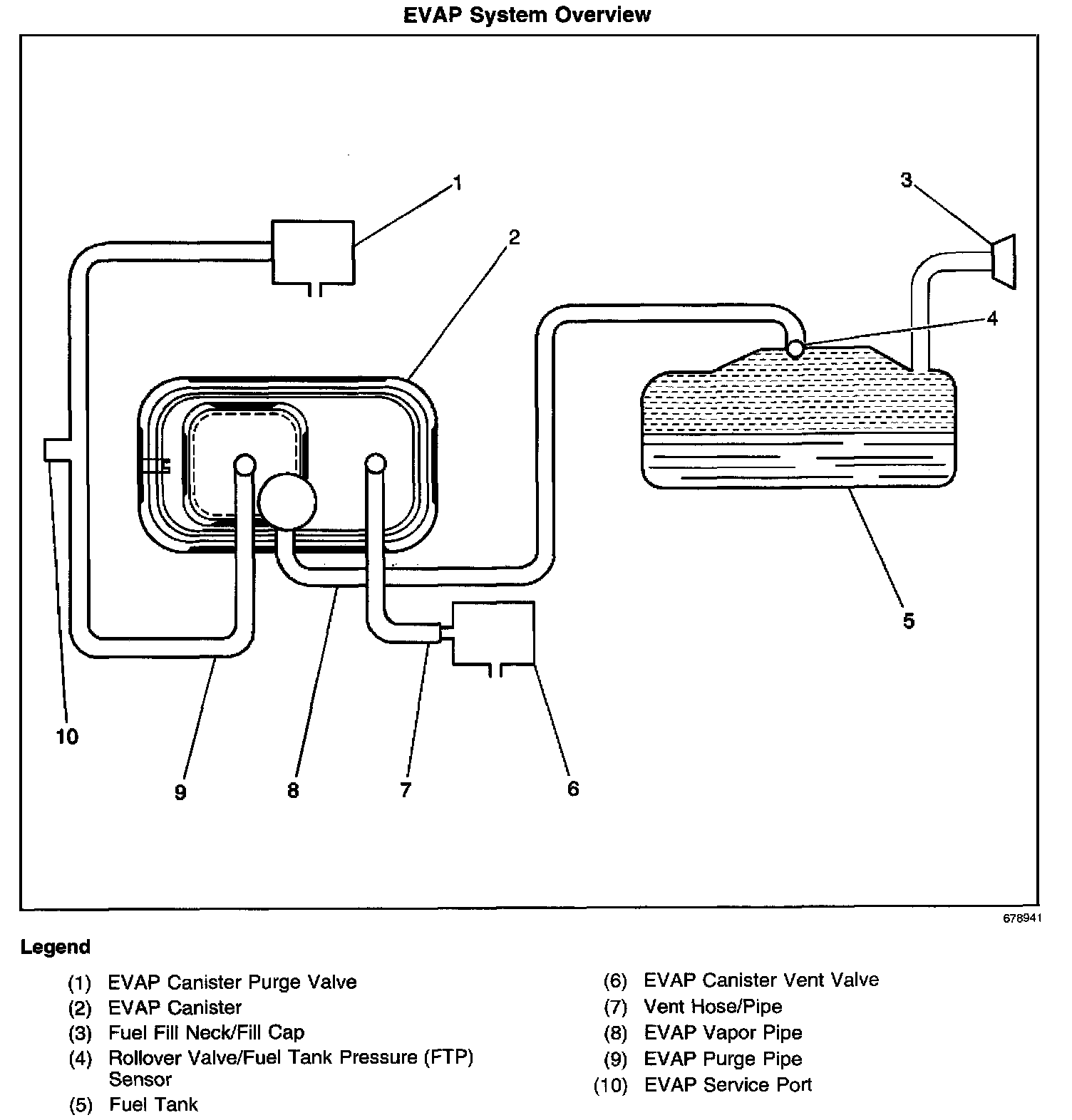 EVAP System Overview

1
2
3
4
5
10
9
8
7
6

678941

Legend

(1) EVAP Canister Purge Valve
(2) EVAP Canister
(3) Fuel Fill Neck/Fill Cap
(4) Rollover Valve/Fuel Tank Pressure (FTP) Sensor
(5) Fuel Tank

(6) EVAP Canister Vent Valve
(7) Vent Hose/Pipe
(8) EVAP Vapor Pipe
(9) EVAP Purge Pipe
(10) EVAP Service Port