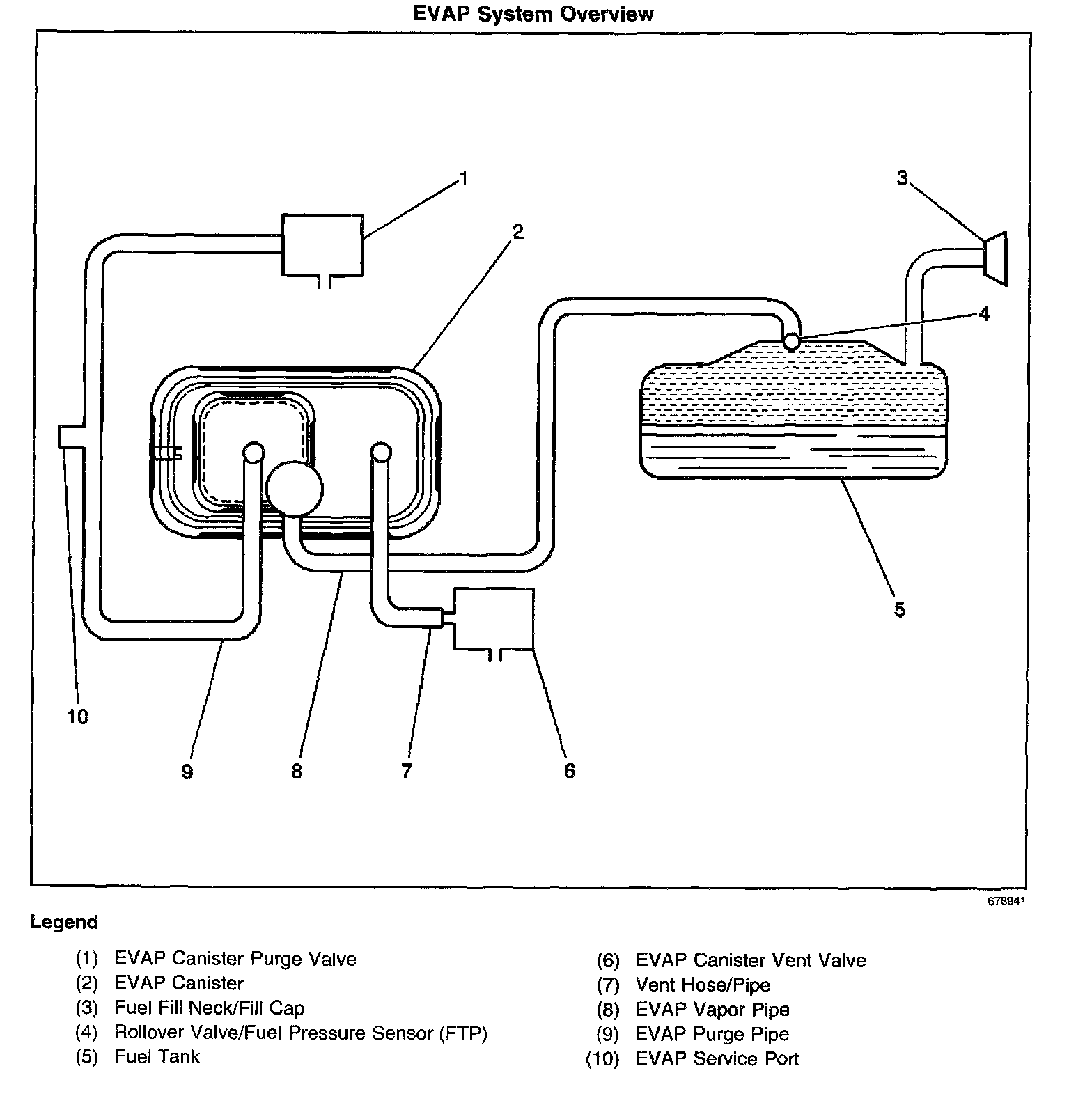 EVAP System Overview

1
2
3
4
5
10
9
8
7
6

678941

Legend

(1) EVAP Canister Purge Valve
(2) EVAP Canister
(3) Fuel Fill Neck/Fill Cap
(4) Rollover Valve/Fuel Pressure Sensor (FTP)
(5) Fuel Tank

(6) EVAP Canister Vent Valve
(7) Vent Hose/Pipe
(8) EVAP Vapor Pipe
(9) EVAP Purge Pipe
(10) EVAP Service Port