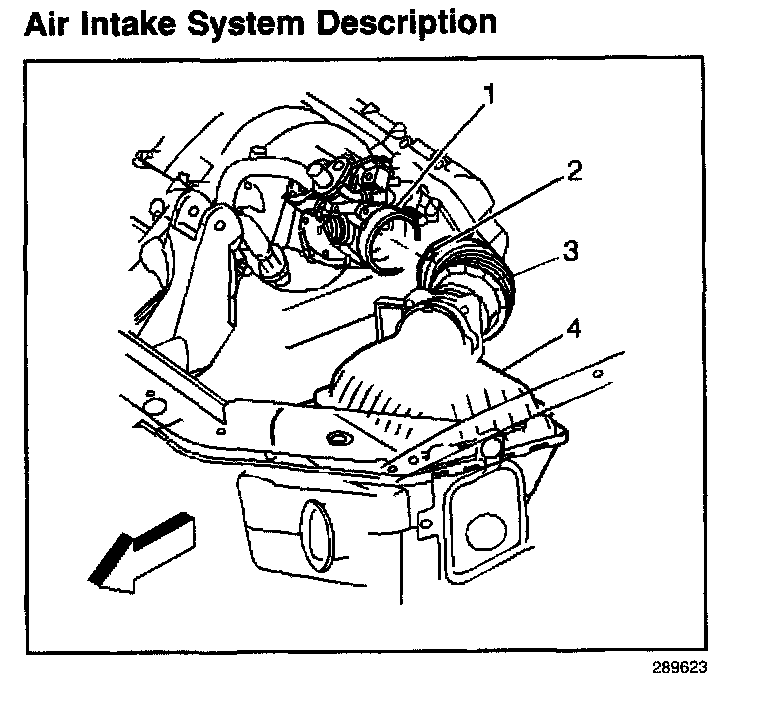 Air Intake System Description

1
2
3
4

289623