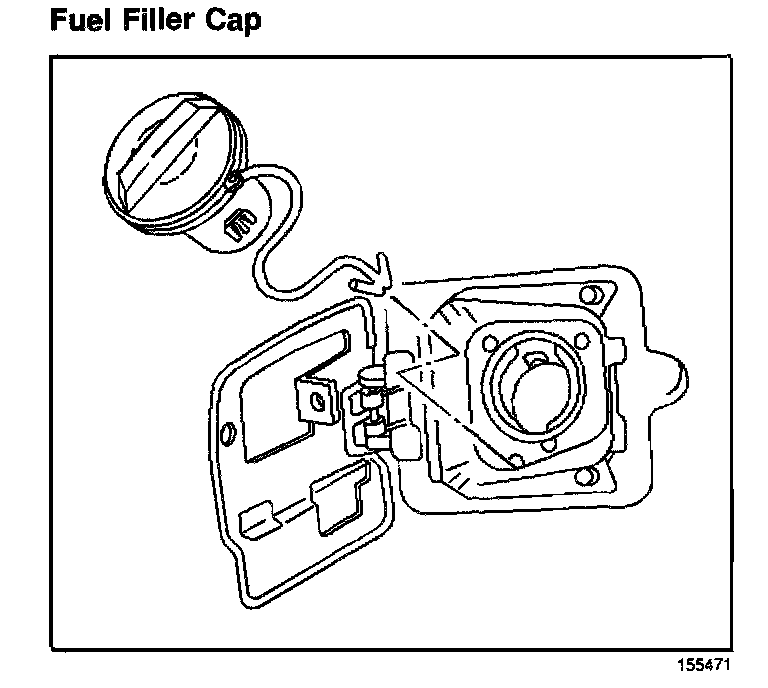 Fuel Filler Cap

155471