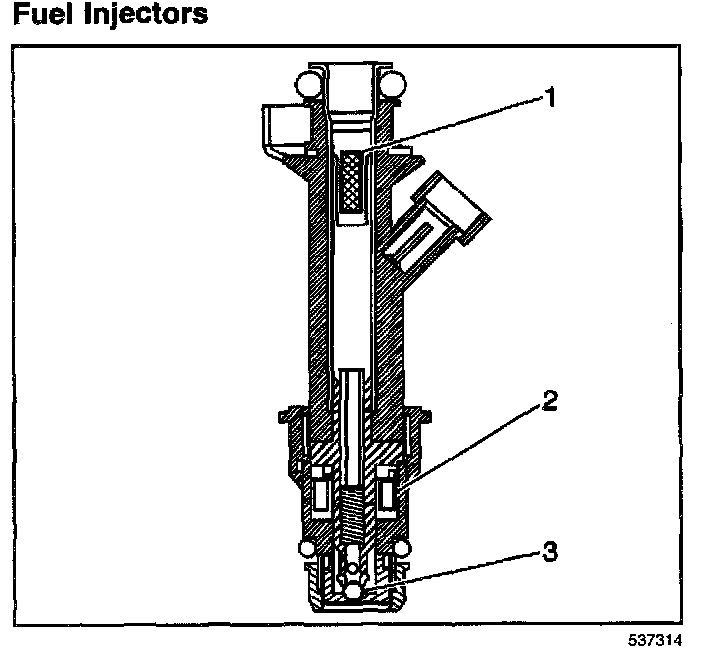 Fuel Injectors

1

2

3

537314