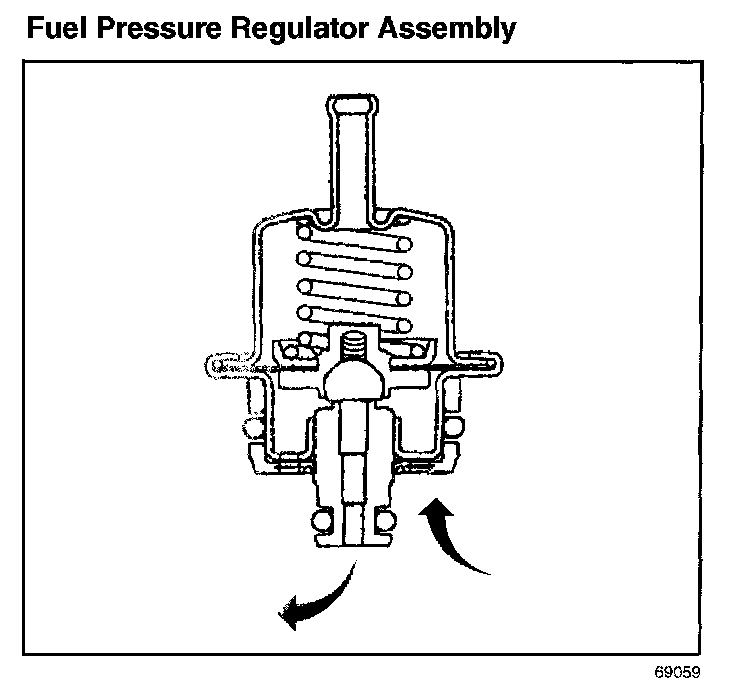 Fuel Pressure Regulator Assembly

69059