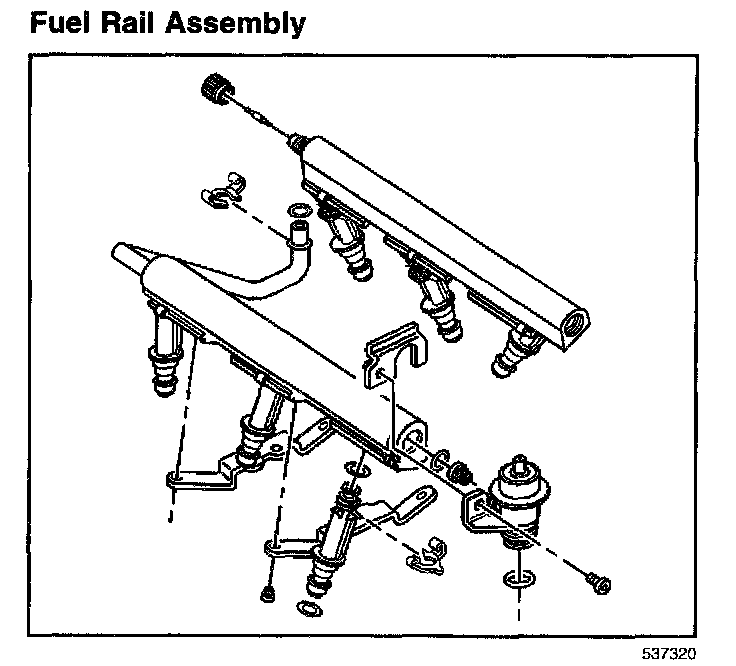 Fuel Rail Assembly

537320