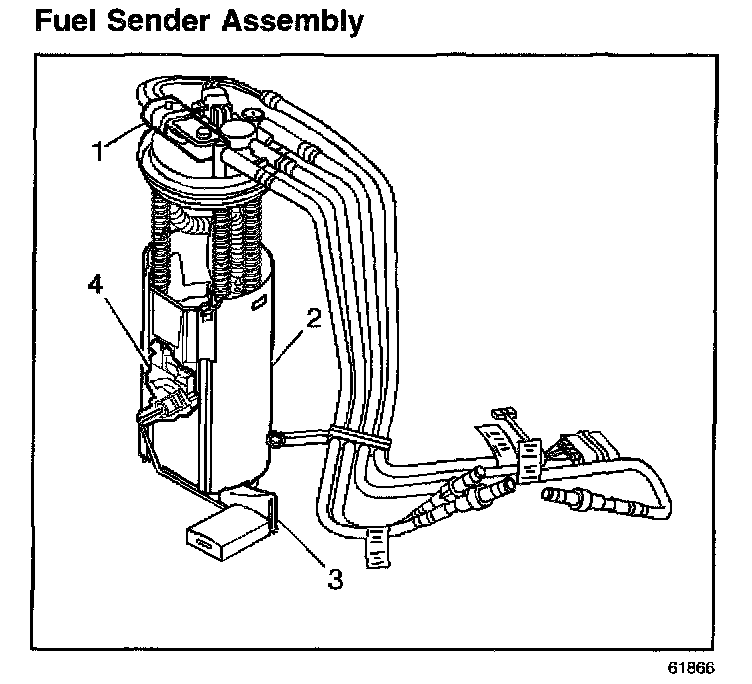 Fuel Sender Assembly

1

4

2

3

61866