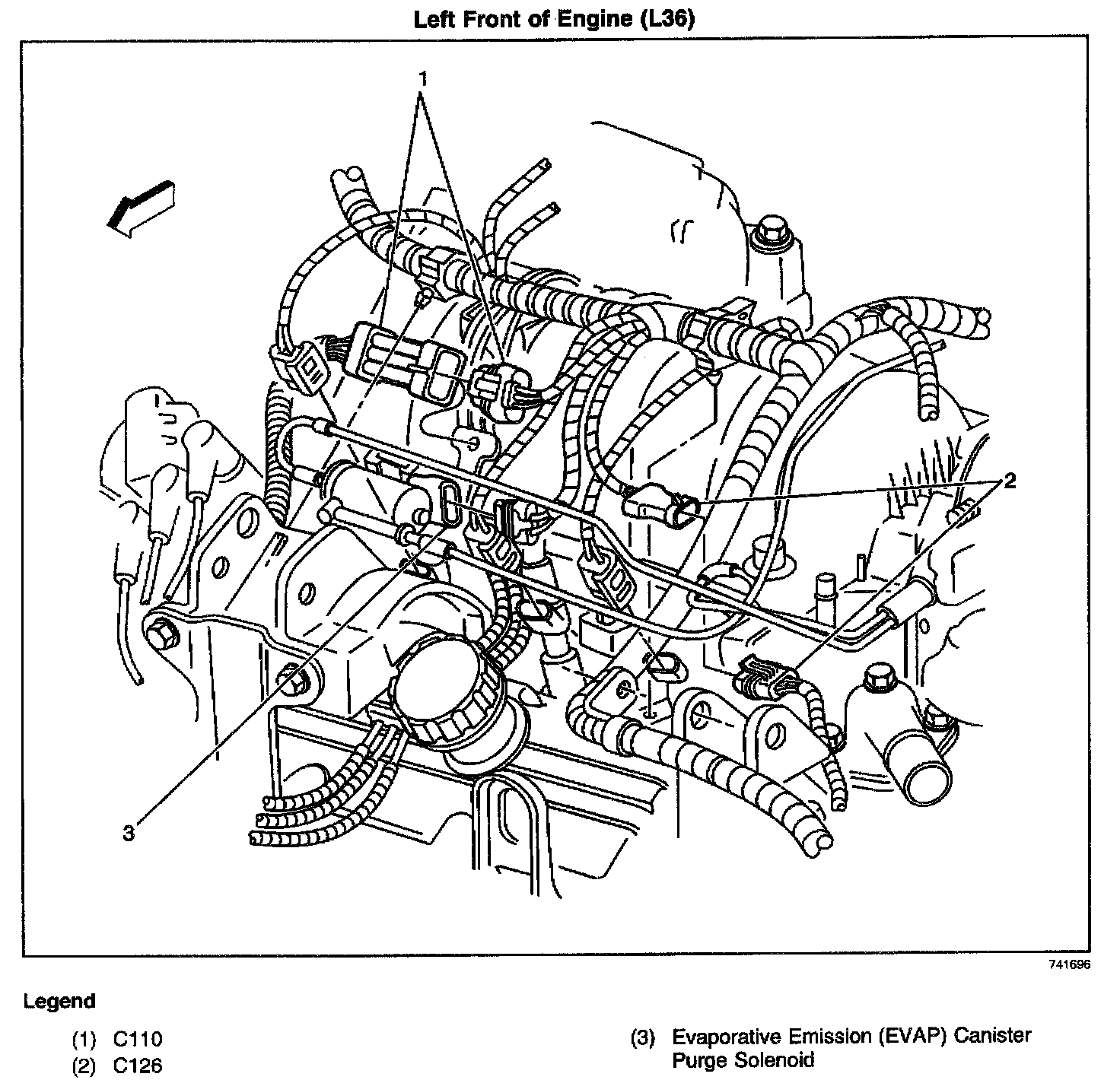 Left Front of Engine (L36)

1

2

3

741696

Legend

(1) C110
(2) C126

(3) Evaporative Emission (EVAP) Canister Purge Solenoid