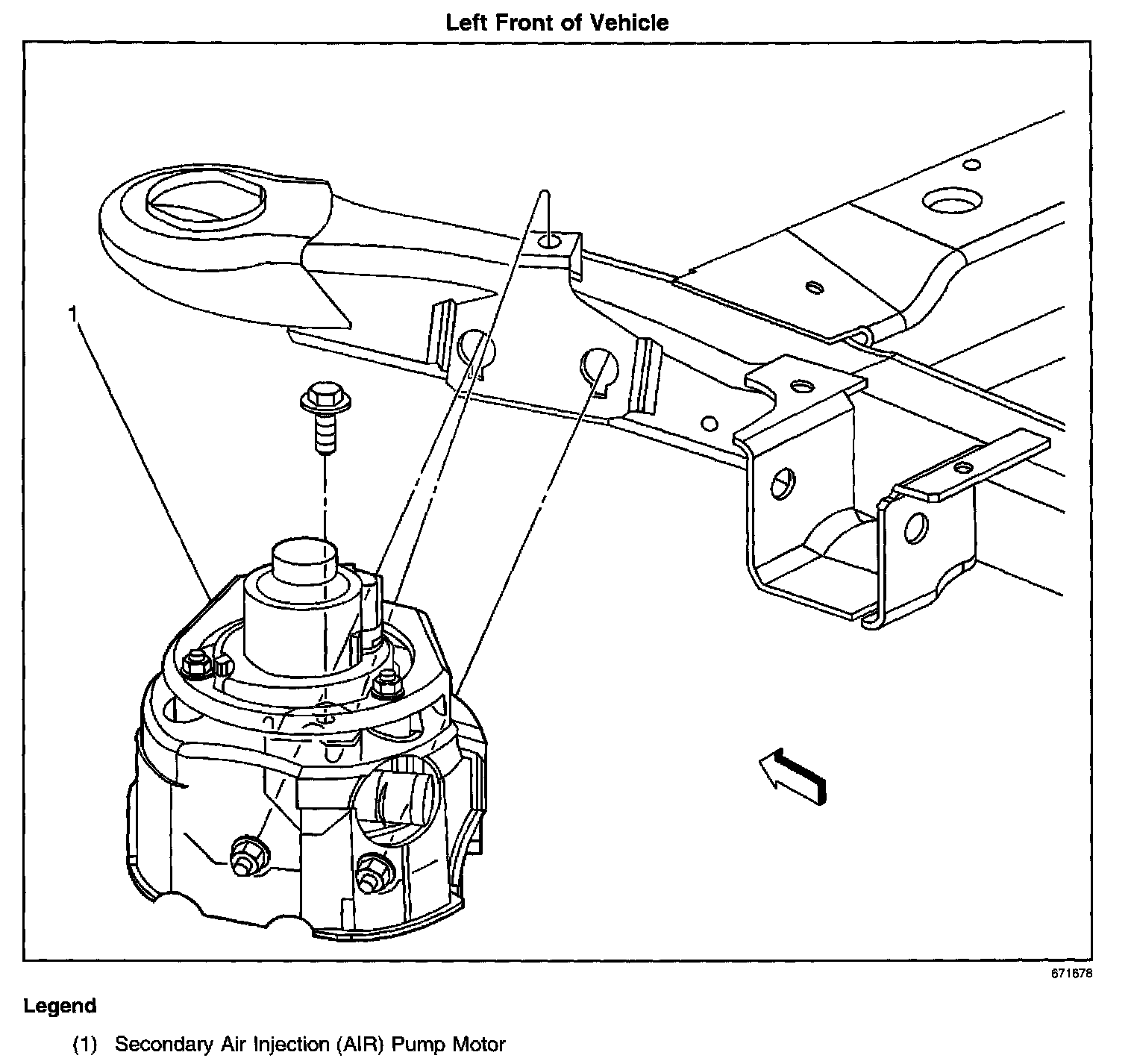 Left Front of Vehicle

1

671678

Legend

(1) Secondary Air Injection (AIR) Pump Motor