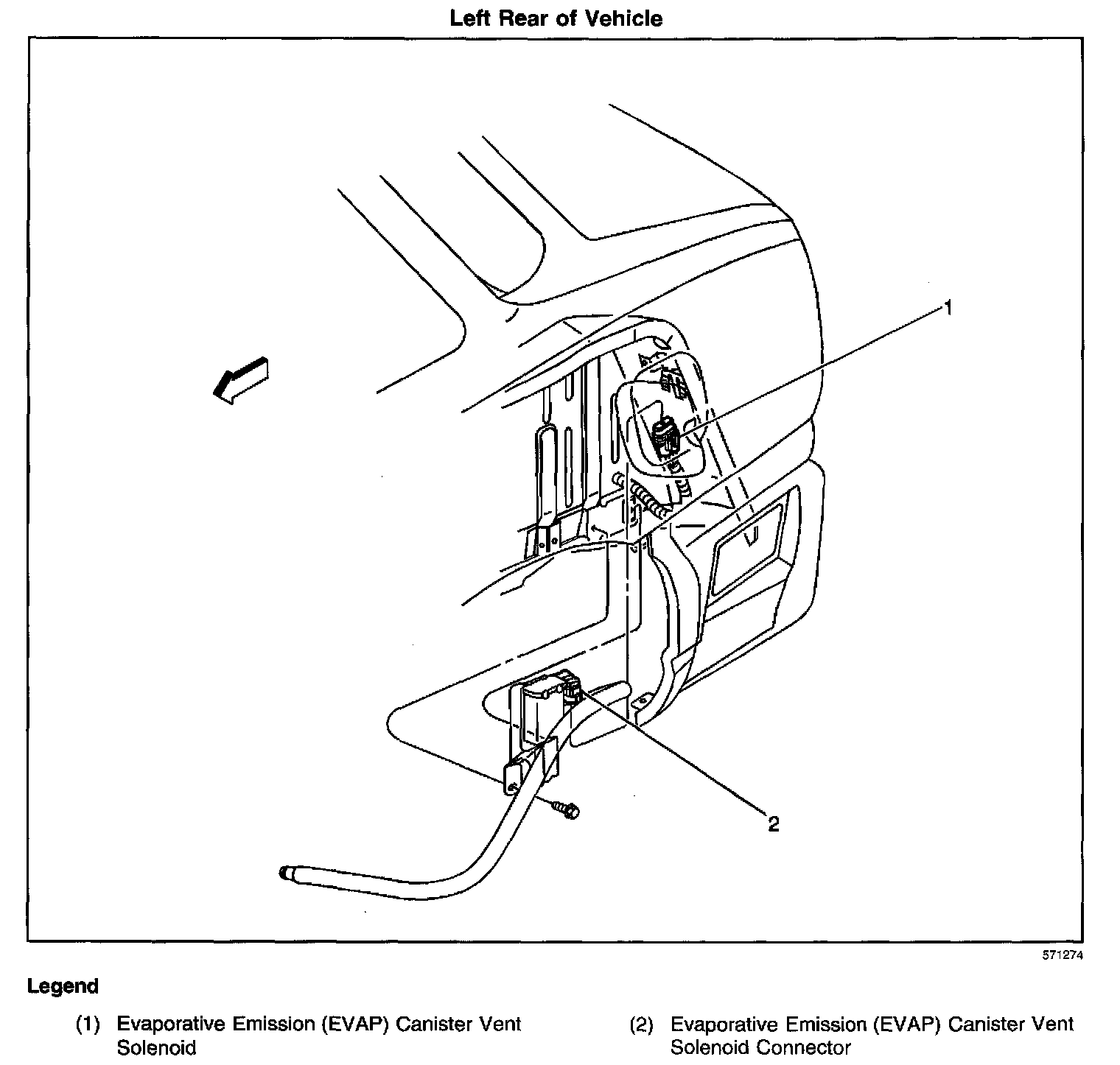 Left Rear of Vehicle

1

2

571274

Legend

(1) Evaporative Emission (EVAP) Canister Vent Solenoid

(2) Evaporative Emission (EVAP) Canister Vent Solenoid Connector