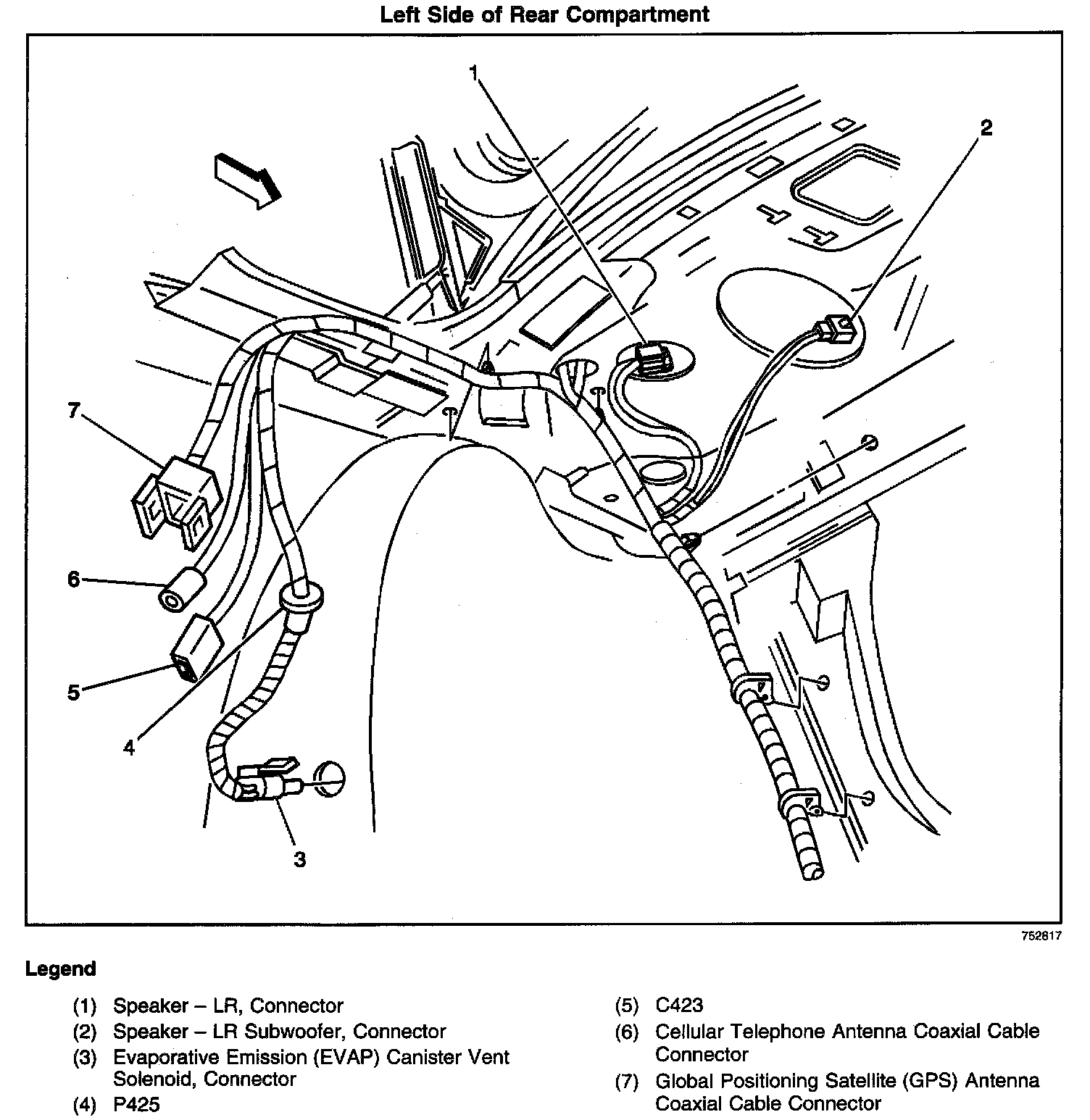 Left Side of Rear Compartment

1
2
7
6
5
4
3

752817

Legend

(1) Speaker – LR, Connector
(2) Speaker – LR Subwoofer, Connector
(3) Evaporative Emission (EVAP) Canister Vent Solenoid, Connector
(4) P425

(5) C423
(6) Cellular Telephone Antenna Coaxial Cable Connector
(7) Global Positioning Satellite (GPS) Antenna Coaxial Cable Connector