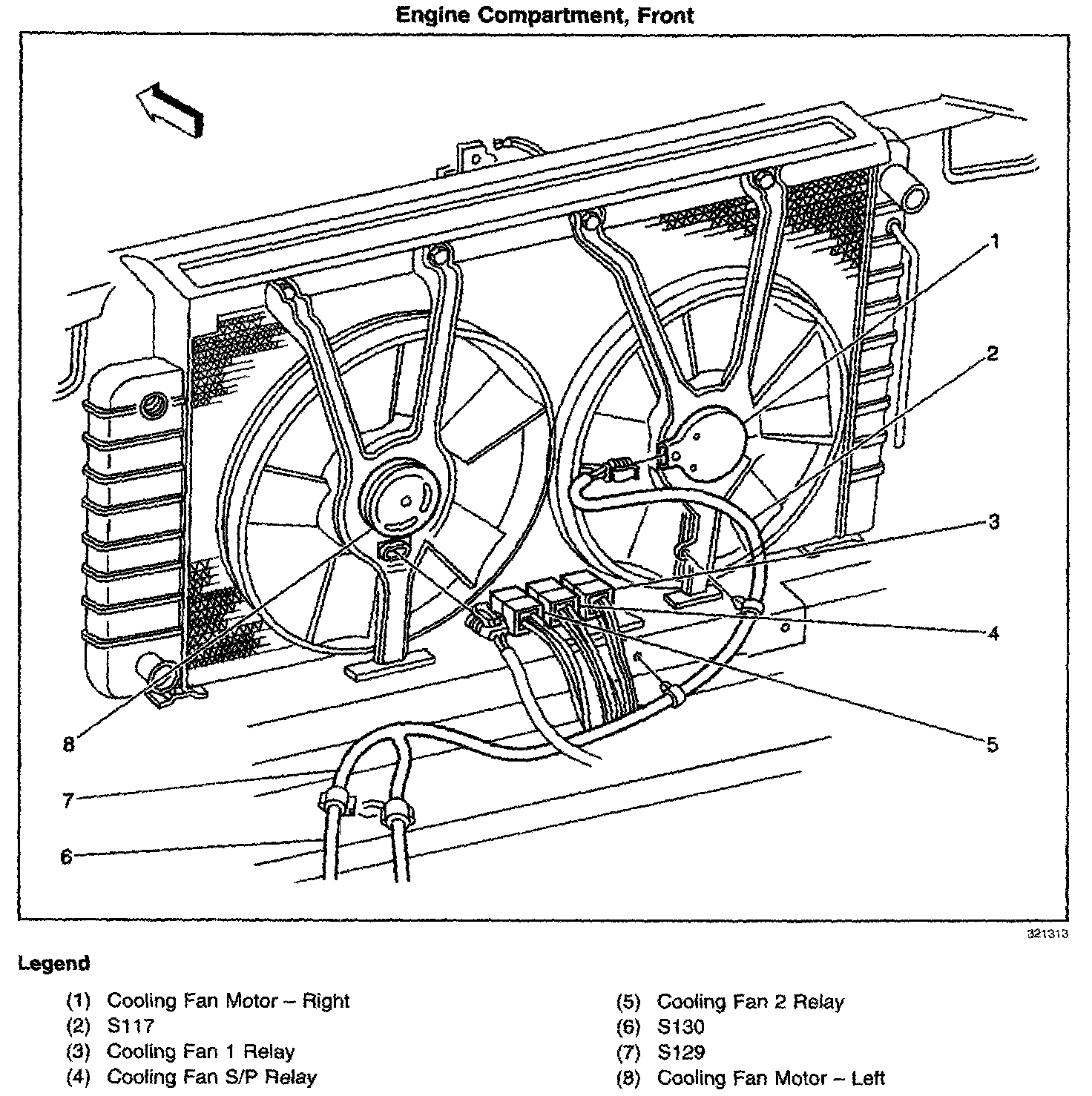 Engine Compartment, Front

1
2
3
4
5
8
7
6

321313

Legend

(1) Cooling Fan Motor – Right
(2) S117
(3) Cooling Fan 1 Relay
(4) Cooling Fan S/P Relay

(5) Cooling Fan 2 Relay
(6) S130
(7) S129
(8) Cooling Fan Motor – Left