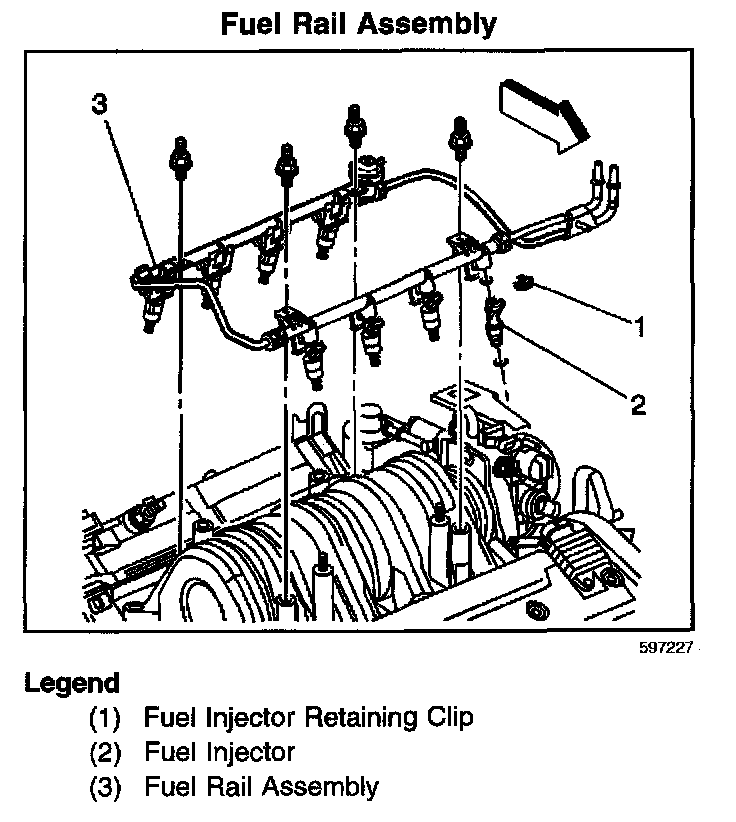 Fuel Rail Assembly

3

1

2

597227

Legend
(1) Fuel Injector Retaining Clip
(2) Fuel Injector
(3) Fuel Rail Assembly