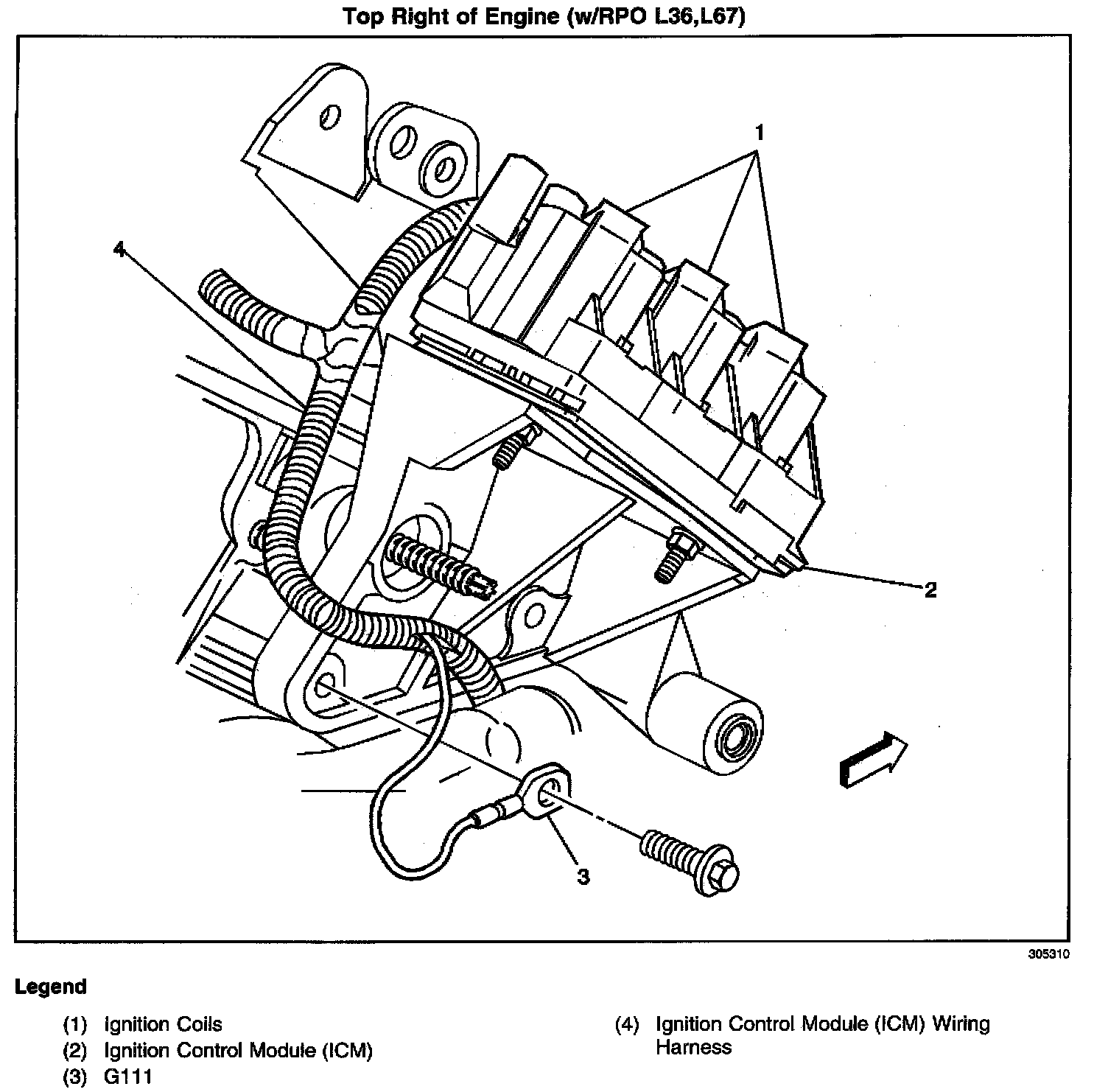 Top Right of Engine (w/RPO L36,L67)

1

4

2

3

305310

Legend

(1) Ignition Coils
(2) Ignition Control Module (ICM)
(3) G111

(4) Ignition Control Module (ICM) Wiring Harness